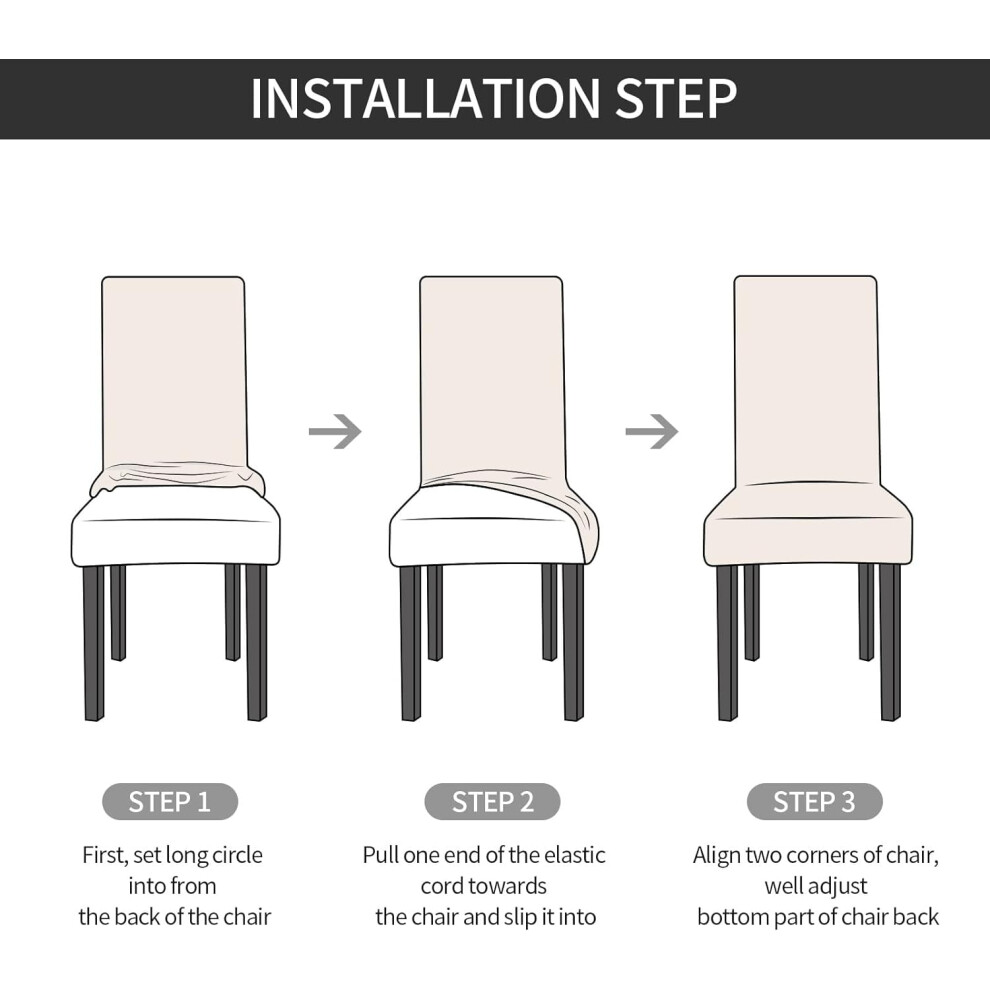 INSTALLATION STEP

STEP 1

First, set long circle into from the back of the chair

STEP 2

Pull one end of the elastic cord towards the chair and slip it into

STEP 3

Align two corners of chair, well adjust bottom part of chair back