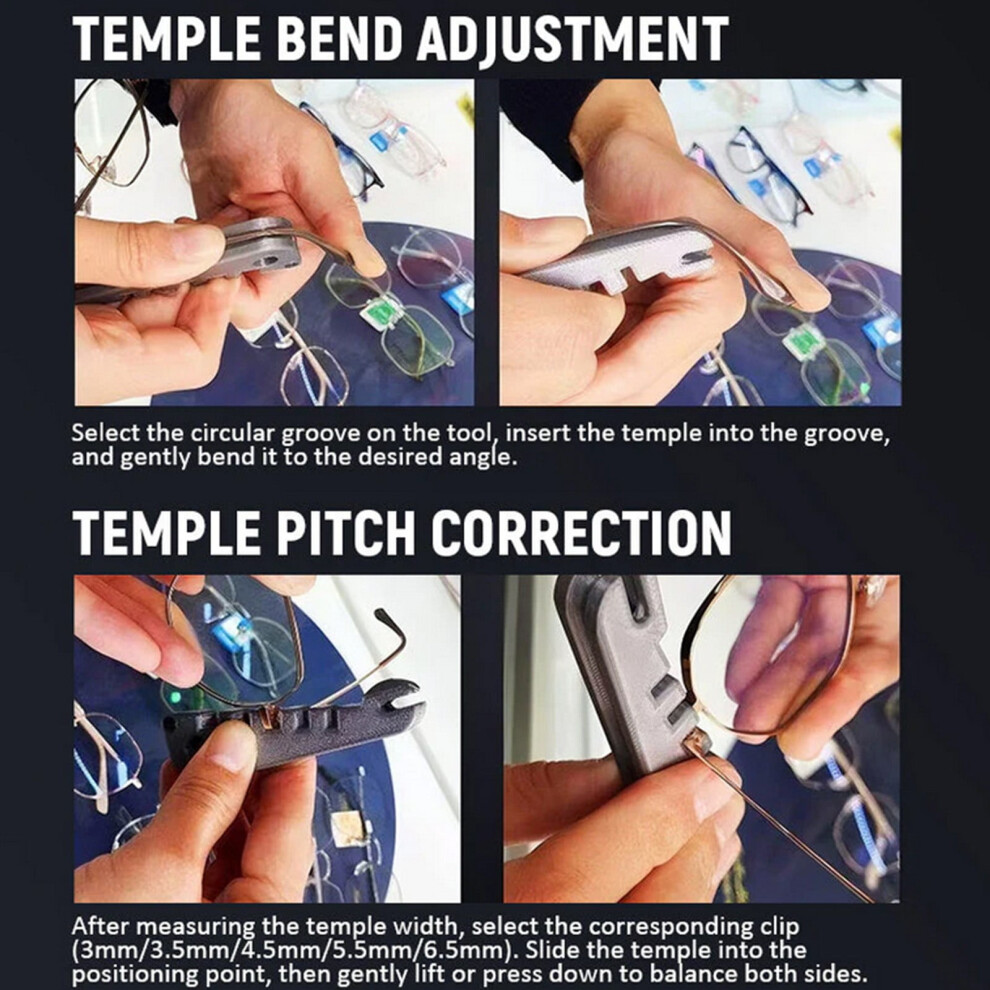 TEMPLE BEND ADJUSTMENT

Select the circular groove on the tool, insert the temple into the groove, and gently bend it to the desired angle.

TEMPLE PITCH CORRECTION

After measuring the temple width, select the corresponding clip (3mm/3.5mm/4.5mm/5.5mm/6.5mm). Slide the temple into the positioning point, then gently lift or press down to balance both sides.