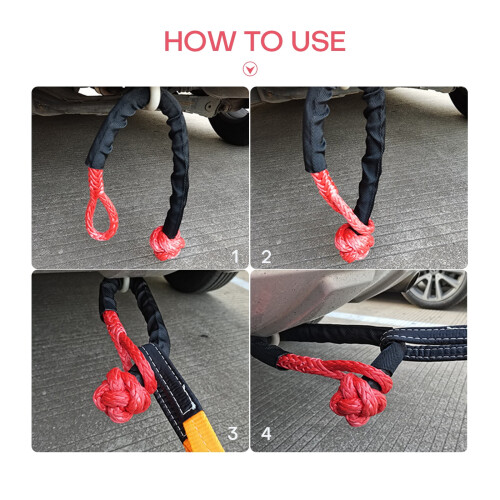 HOW TO USE

1

2

3

4