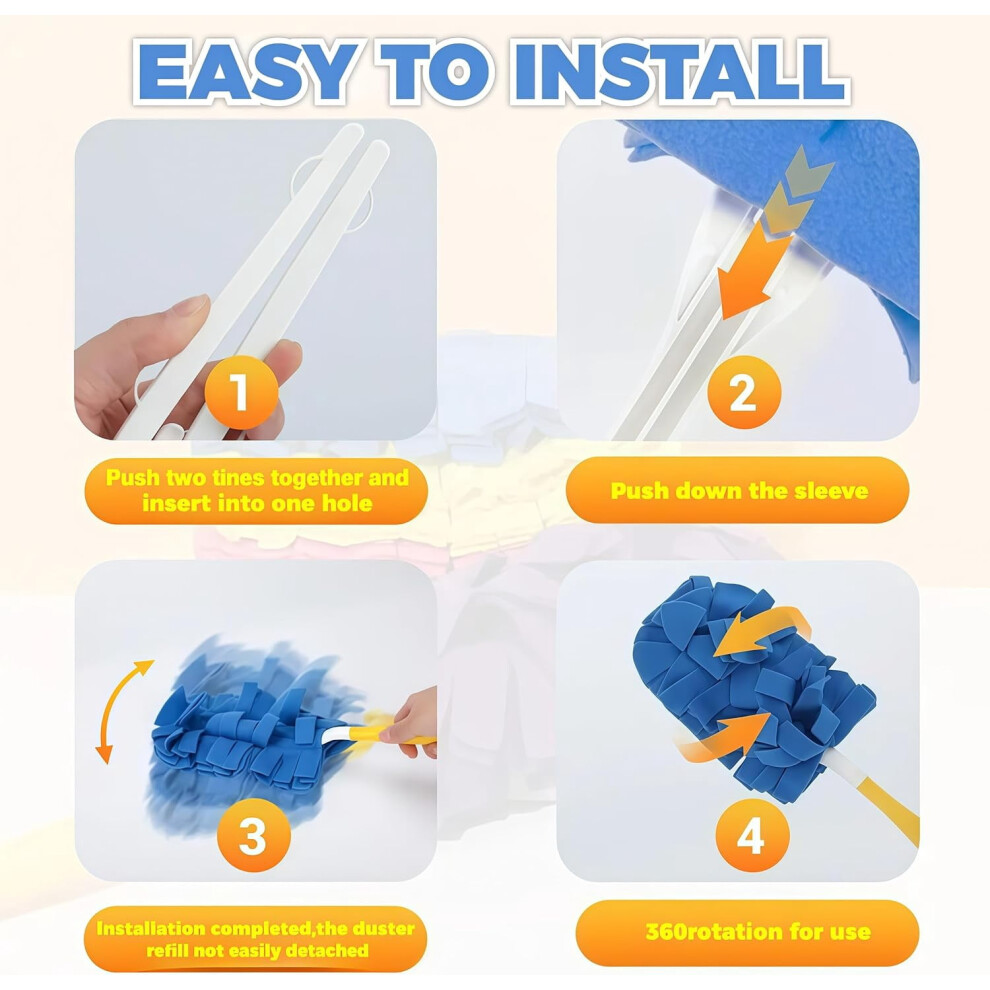 EASY TO INSTALL

1

Push two tines together and insert into one hole

2

Push down the sleeve

3

Installation completed,the duster refill not easily detached

4

360rotation for use