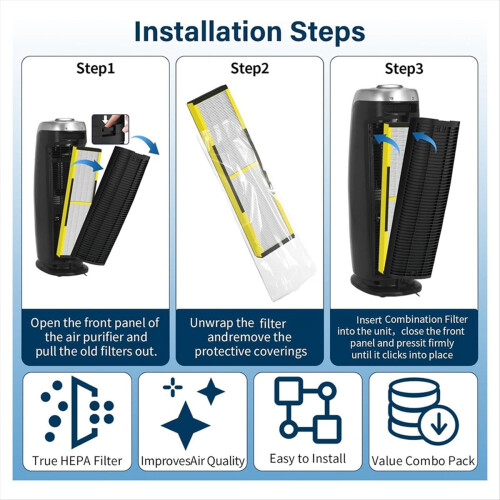 Installation Steps

Step1

Open the front panel of the air purifier and pull the old filters out.

Step2

Unwrap the filter andremove the protective coverings

Step3

Insert Combination Filter into the unit, close the front panel and pressit firmly until it clicks into place

True HEPA Filter

ImprovesAir Quality

Easy to Install

Value Combo Pack