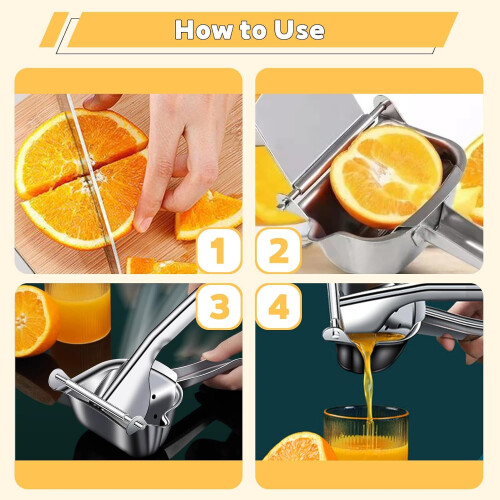 How to Use

1

2

3

4