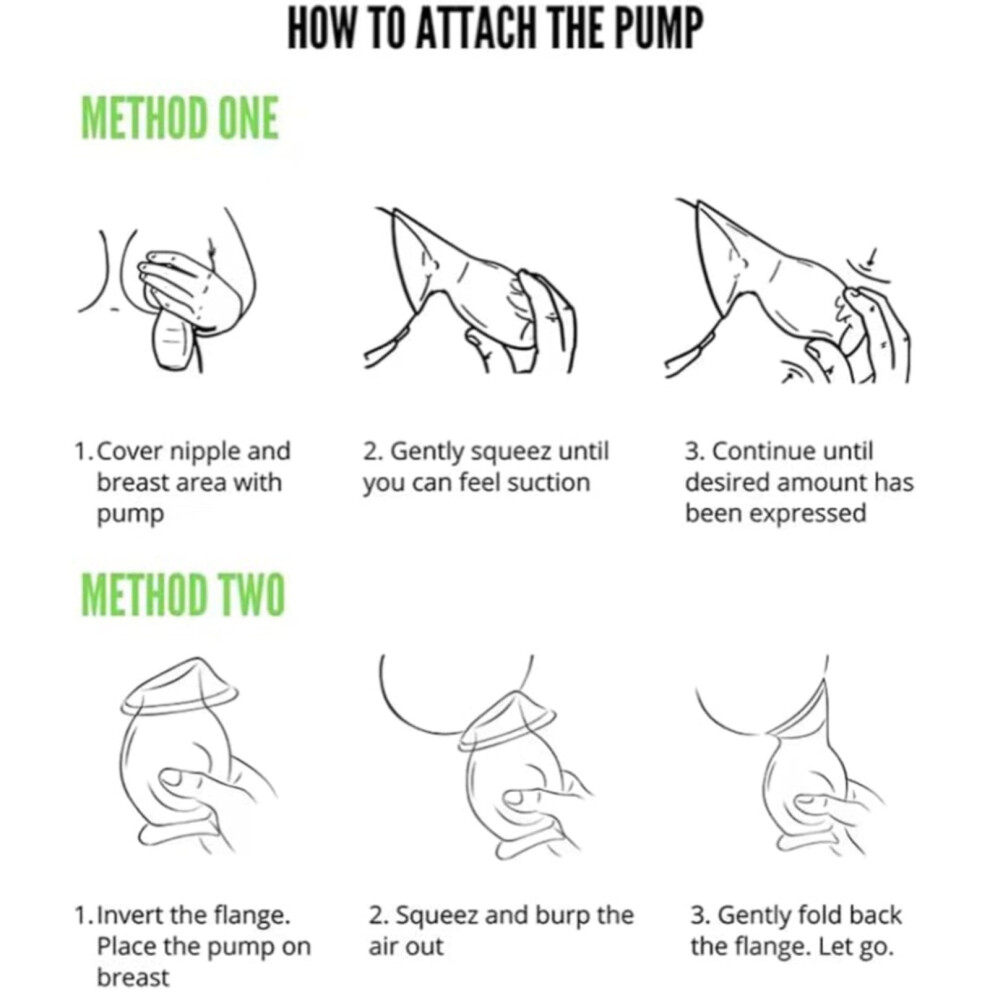 HOW TO ATTACH THE PUMP

METHOD ONE

1. Cover nipple and breast area with pump

2. Gently squeez until you can feel suction

3. Continue until desired amount has been expressed

METHOD TWO

1. Invert the flange. Place the pump on breast

2. Squeez and burp the air out

3. Gently fold back the flange. Let go.