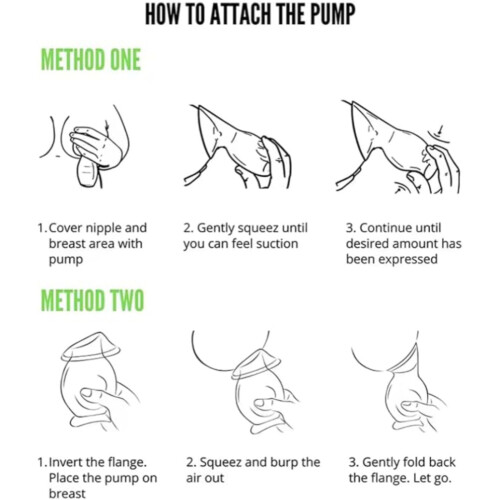 HOW TO ATTACH THE PUMP

METHOD ONE

1. Cover nipple and breast area with pump

2. Gently squeez until you can feel suction

3. Continue until desired amount has been expressed

METHOD TWO

1. Invert the flange. Place the pump on breast

2. Squeez and burp the air out

3. Gently fold back the flange. Let go.