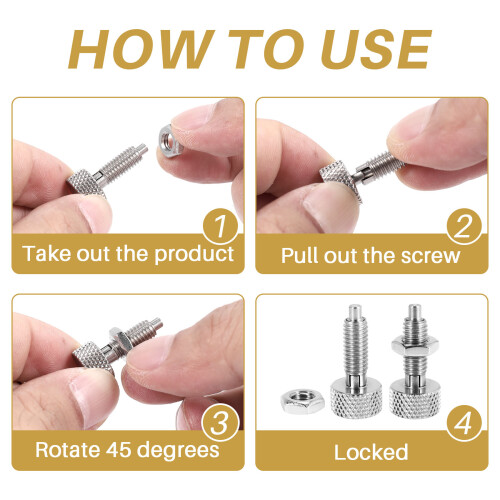 HOW TO USE

1
Take out the product

2
Pull out the screw

3
Rotate 45 degrees

4
Locked