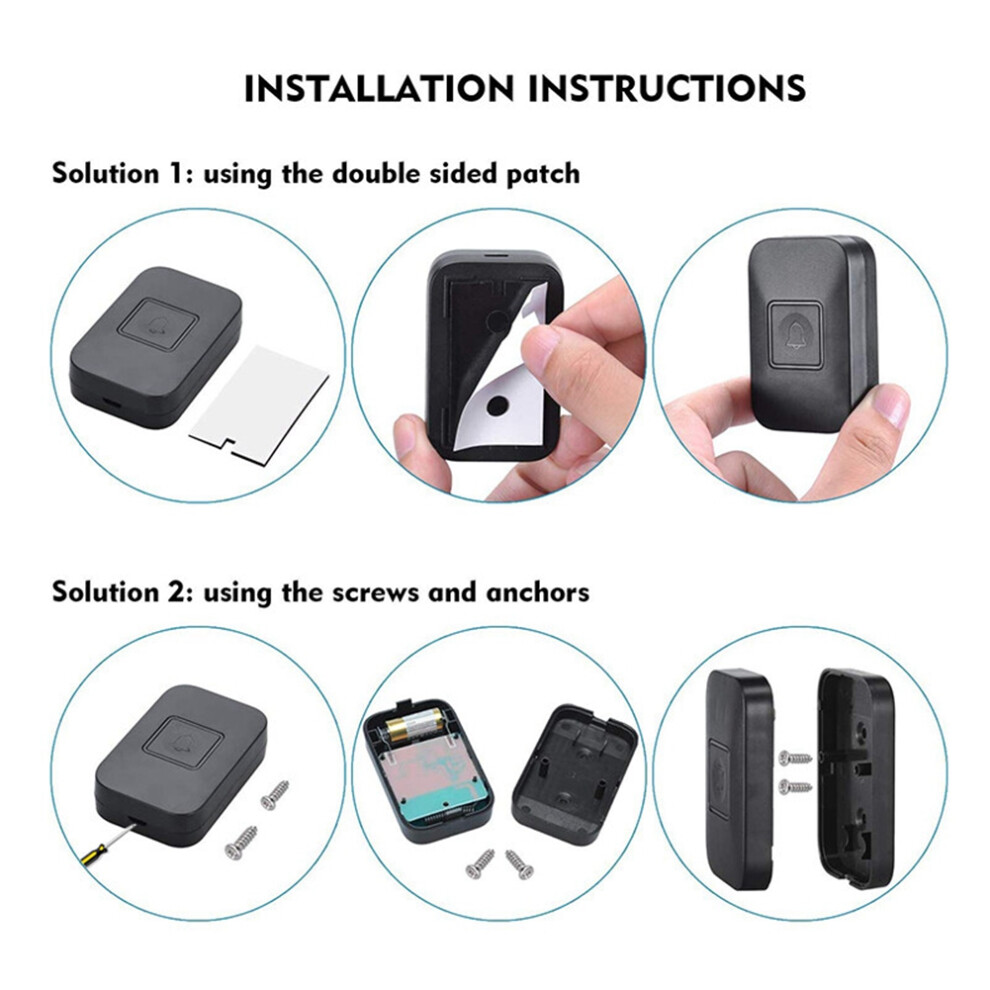 INSTALLATION INSTRUCTIONS

Solution 1: using the double sided patch

Solution 2: using the screws and anchors