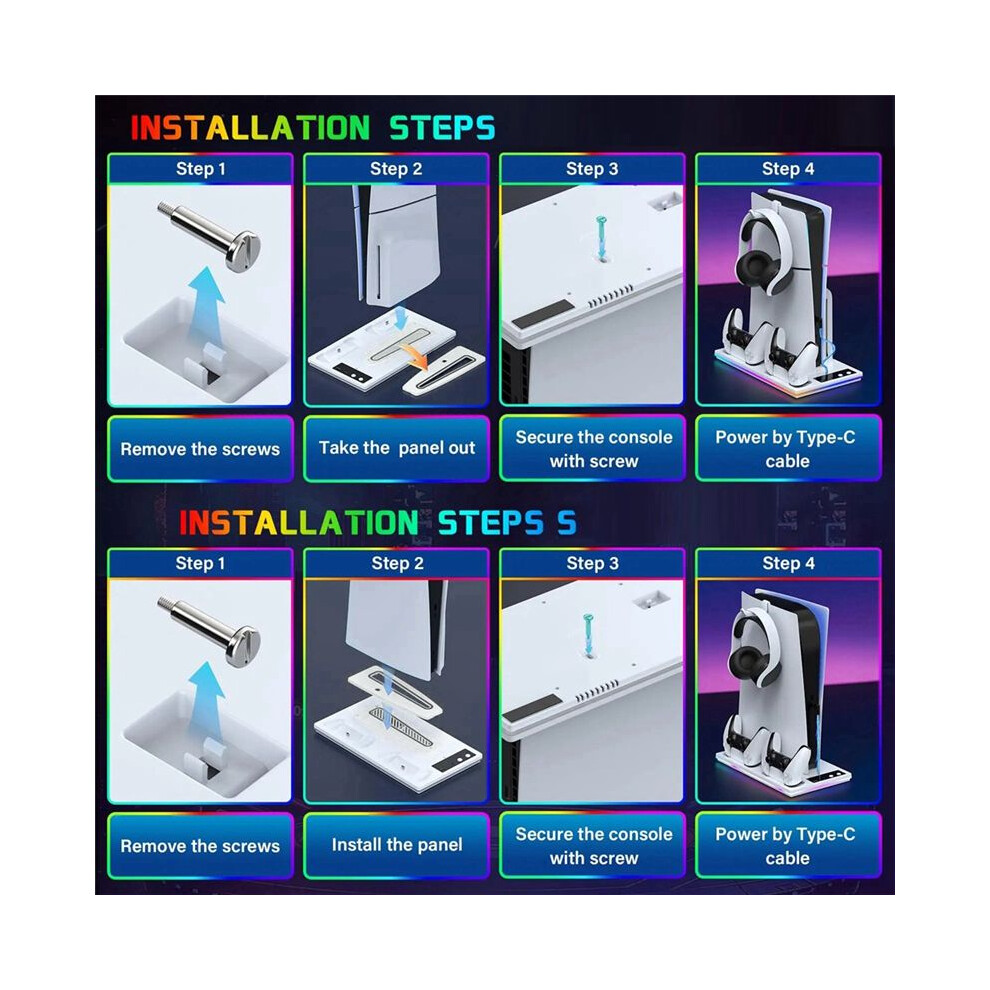 INSTALLATION STEPS

Step 1

Remove the screws

Step 2

Take the panel out

Step 3

Secure the console with screw

Step 4

Power by Type-C cable

INSTALLATION STEPS S

Step 1

Remove the screws

Step 2

Install the panel

Step 3

Secure the console with screw

Step 4

Power by Type-C cable