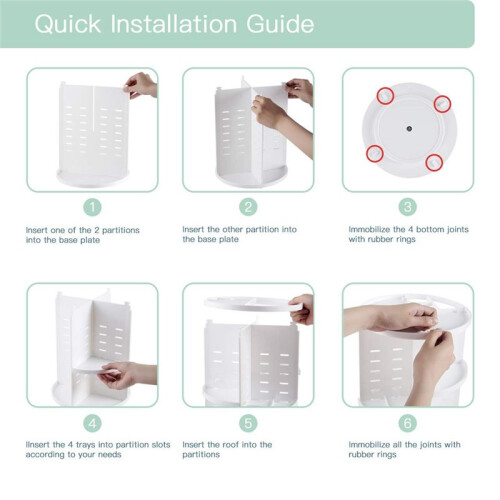 Quick Installation Guide

1

Insert one of the 2 partitions into the base plate

2

Insert the other partition into the base plate

3

Immobilize the 4 bottom joints with rubber rings

4

IInsert the 4 trays into partition slots according to your needs

5

Insert the roof into the partitions

6

Immobilize all the joints with rubber rings