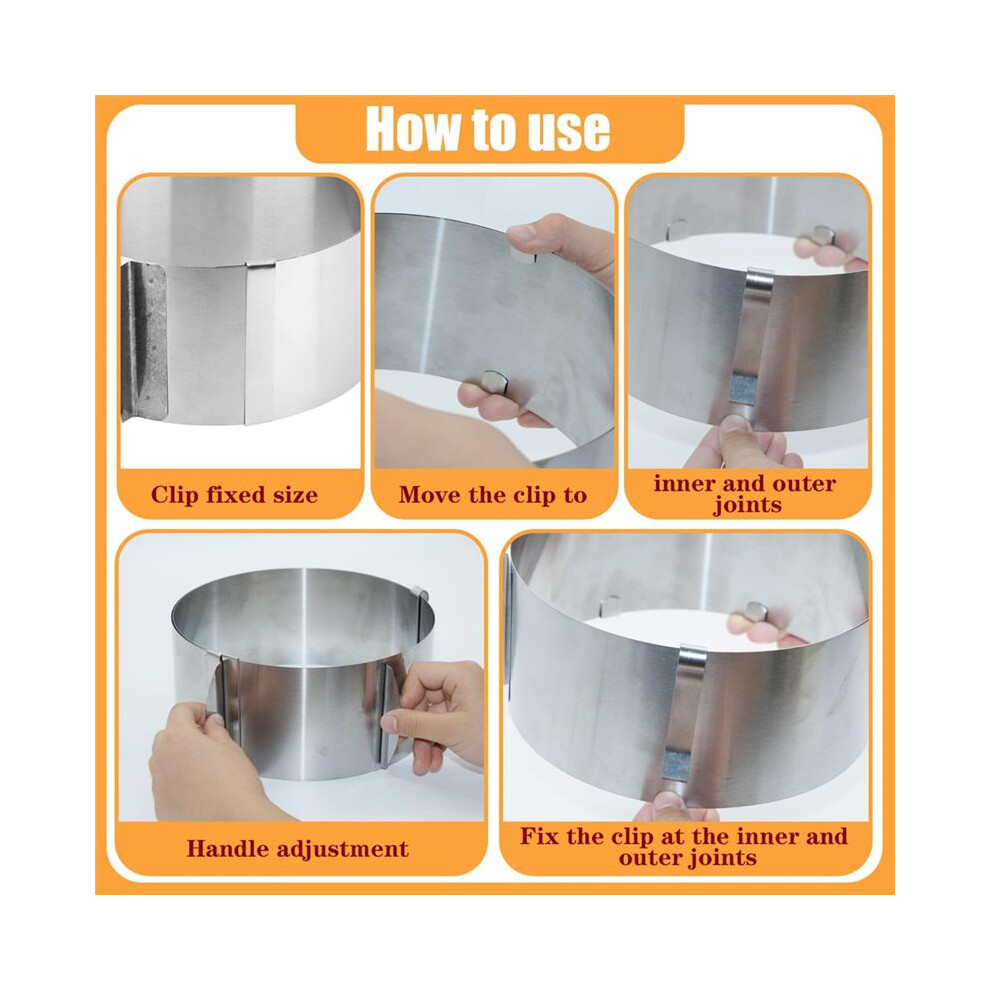 How to use

Clip fixed size

Move the clip to

inner and outer joints

Handle adjustment

Fix the clip at the inner and outer joints