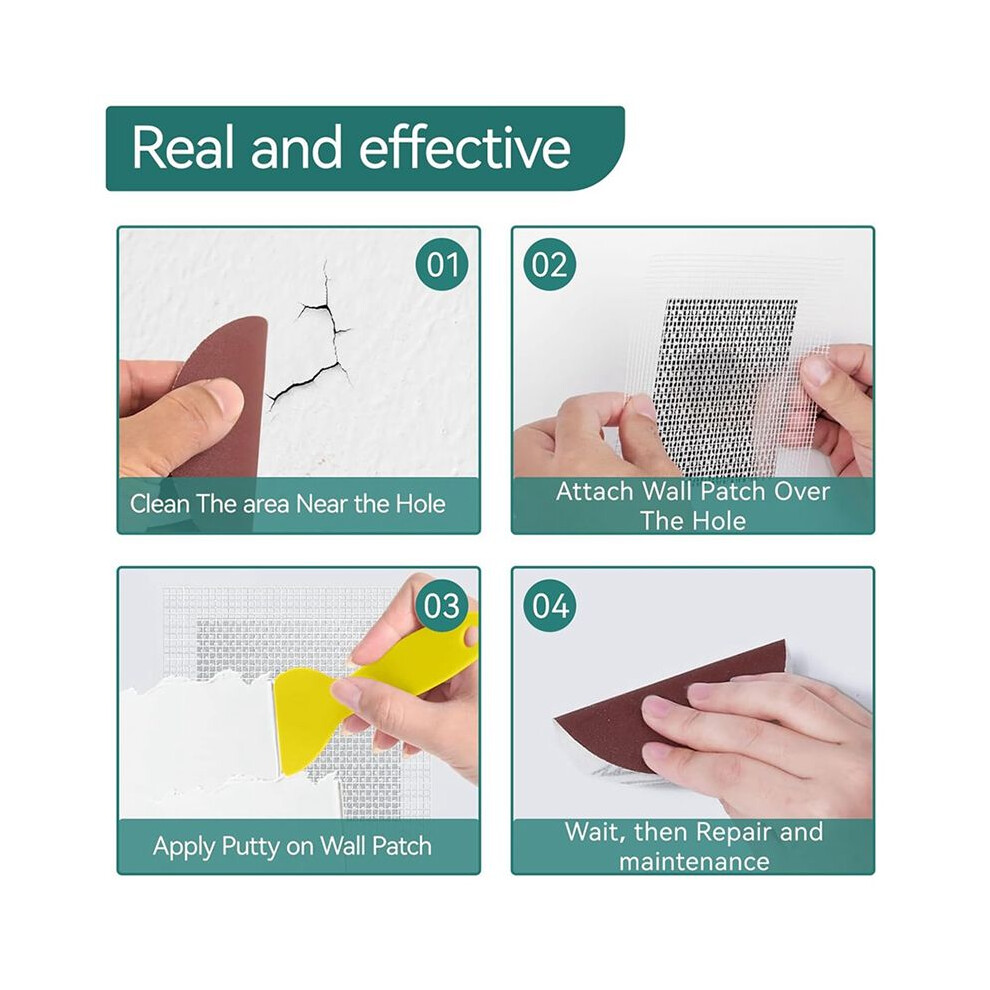 Real and effective

01

Clean The area Near the Hole

02

Attach Wall Patch Over The Hole

03

Apply Putty on Wall Patch

04

Wait, then Repair and maintenance