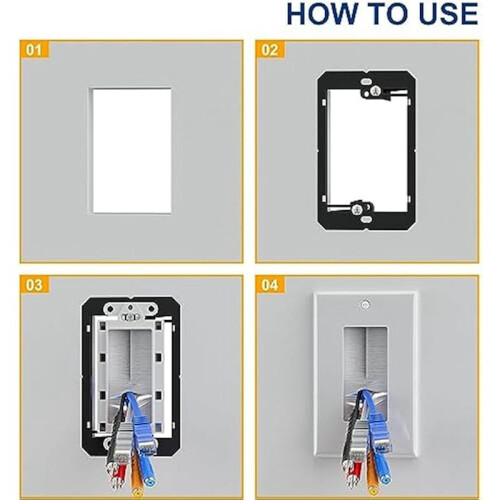 HOW TO USE

01

02

03

04