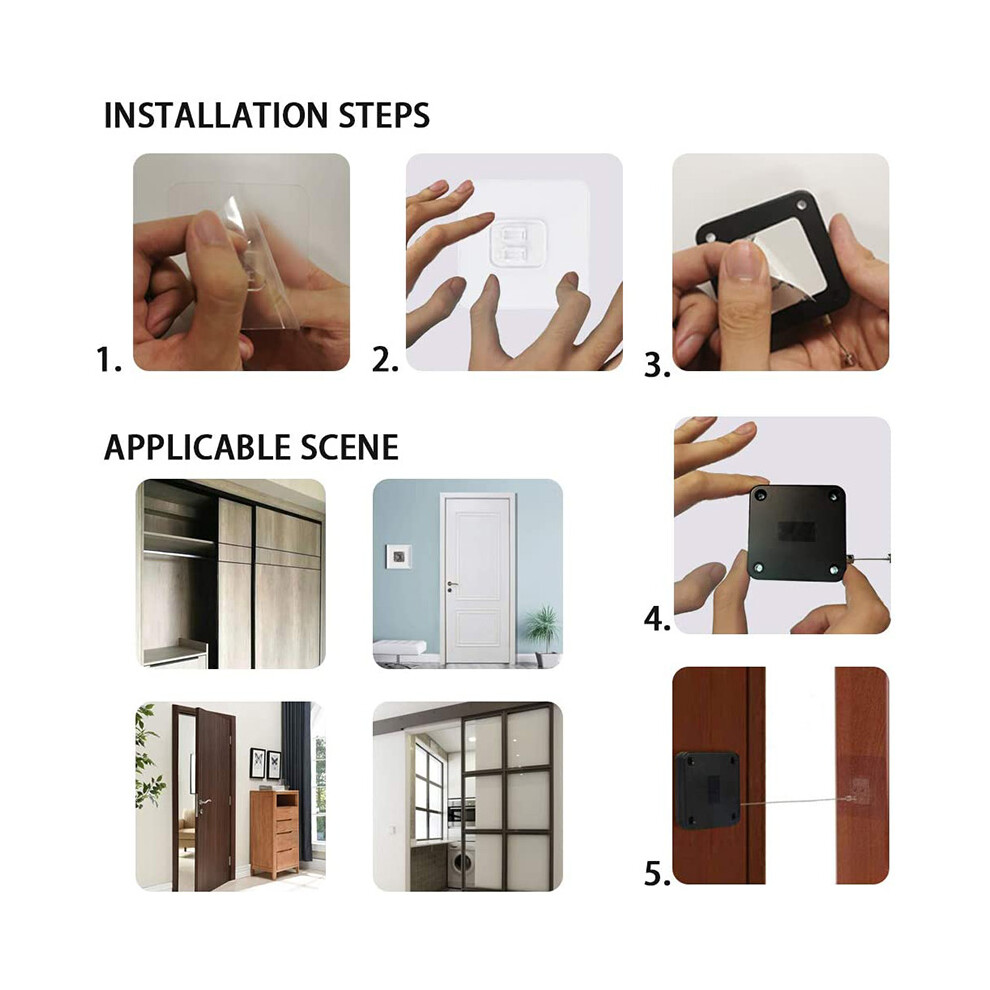 INSTALLATION STEPS

1.

2.

3.

APPLICABLE SCENE

4.

5.