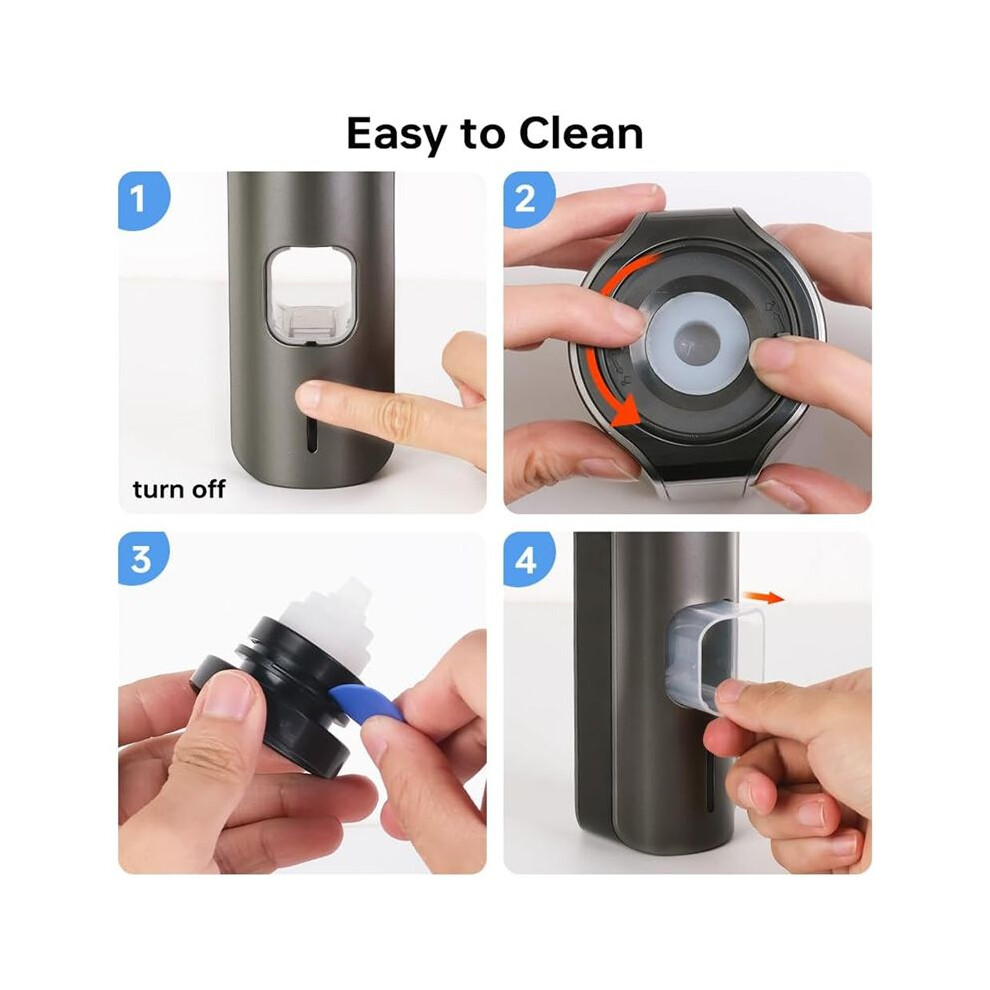 Easy to Clean

1

turn off

2

3

4