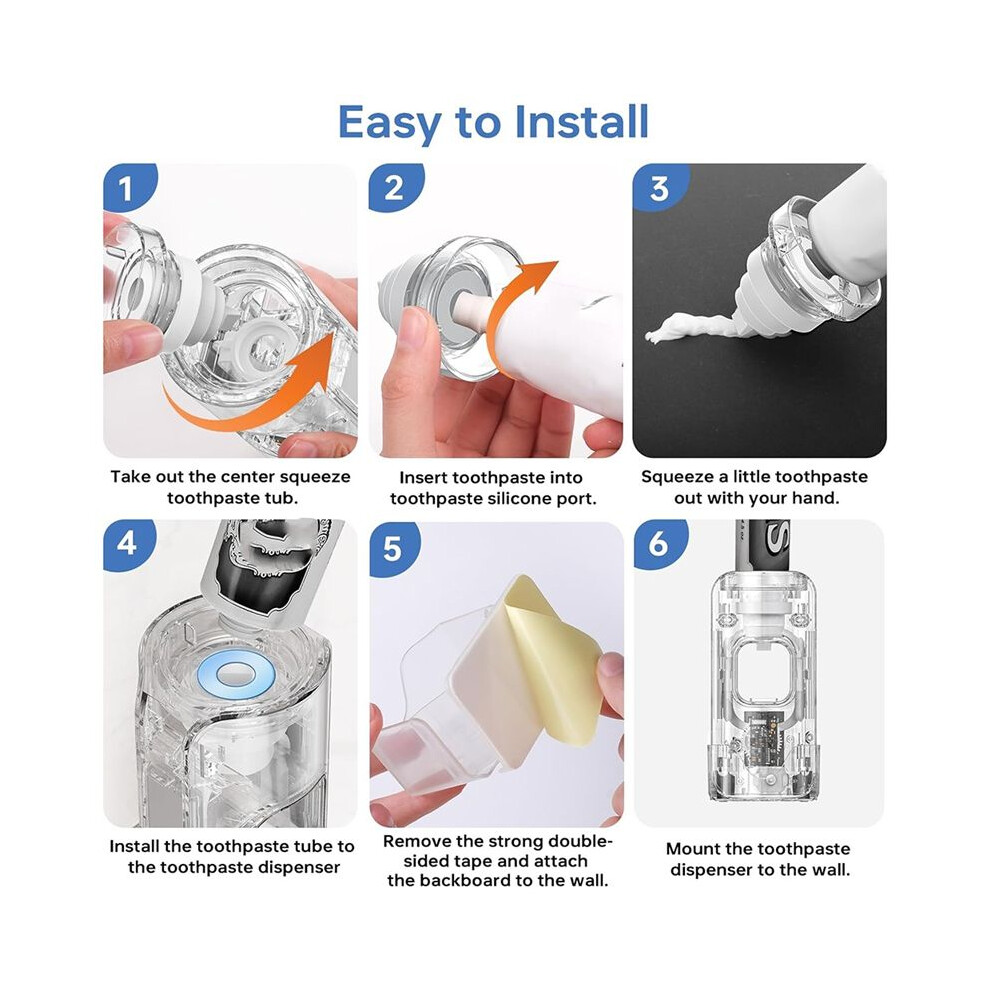 Easy to Install

1

Take out the center squeeze toothpaste tub.

2

Insert toothpaste into toothpaste silicone port.

3

Squeeze a little toothpaste out with your hand.

4

Install the toothpaste tube to the toothpaste dispenser

5

Remove the strong double-sided tape and attach the backboard to the wall.

6

Mount the toothpaste dispenser to the wall.