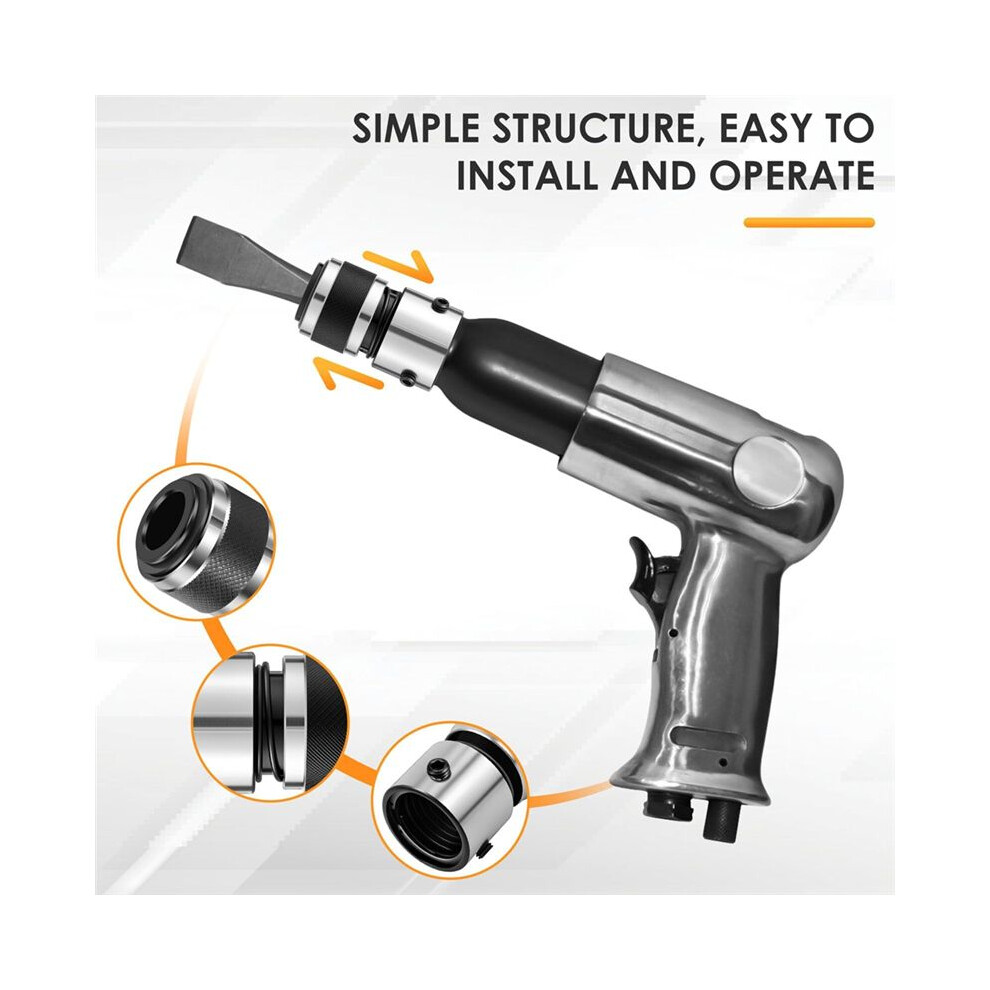 SIMPLE STRUCTURE, EASY TO INSTALL AND OPERATE