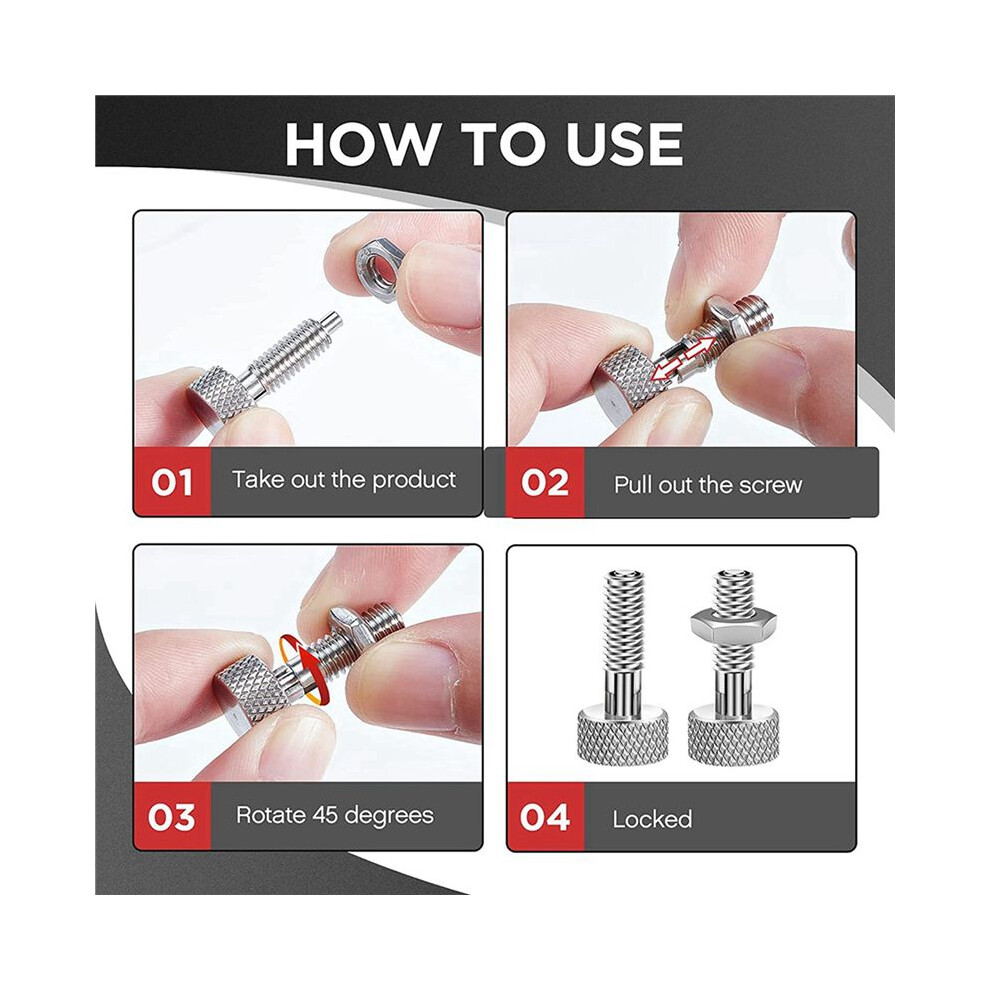 HOW TO USE

01 Take out the product

02 Pull out the screw

03 Rotate 45 degrees

04 Locked