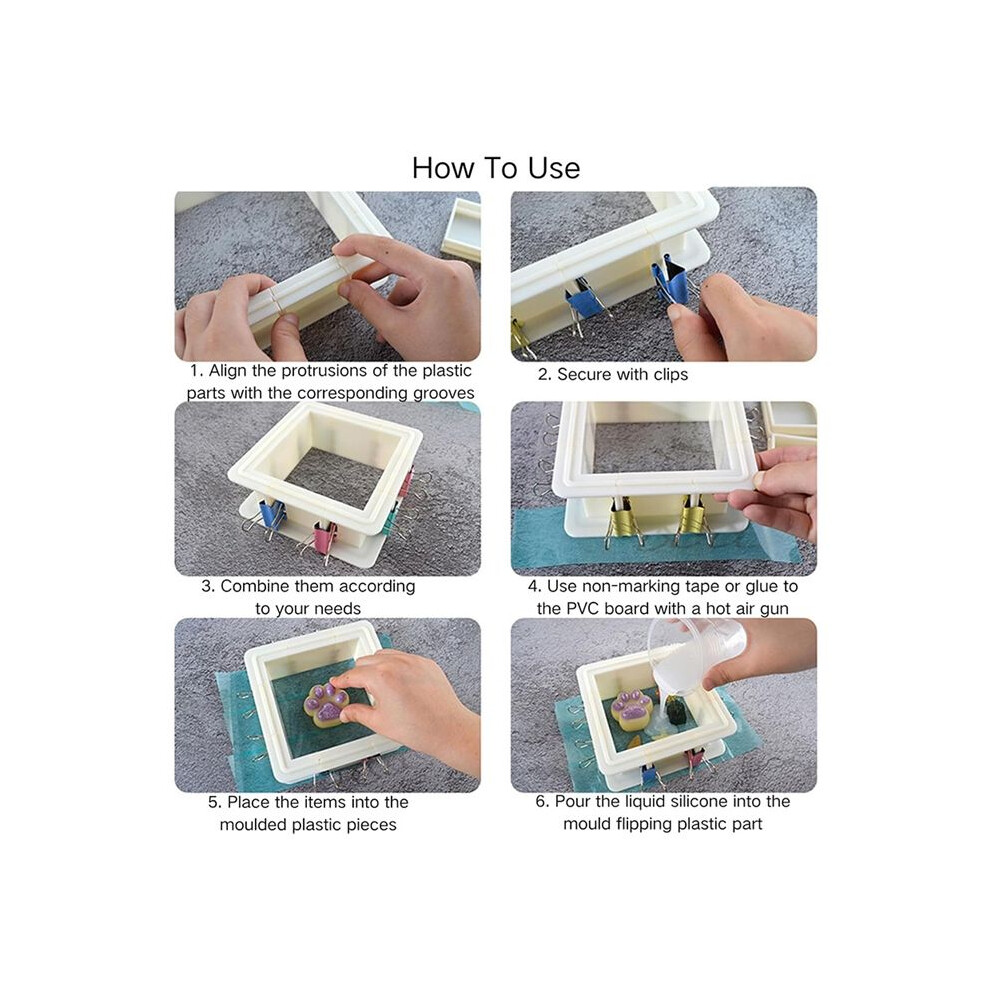 How To Use

1. Align the protrusions of the plastic parts with the corresponding grooves

2. Secure with clips

3. Combine them according to your needs

4. Use non-marking tape or glue to the PVC board with a hot air gun

5. Place the items into the moulded plastic pieces

6. Pour the liquid silicone into the mould flipping plastic part