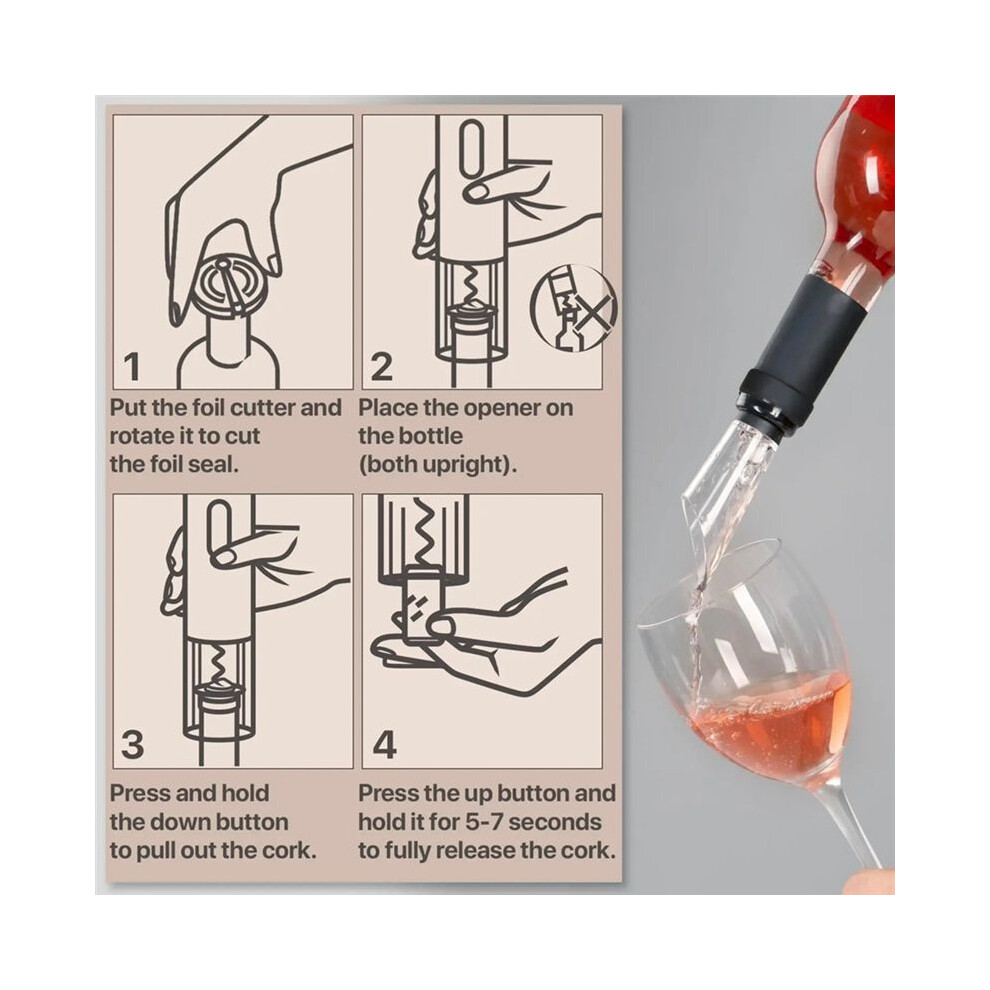 1

Put the foil cutter and rotate it to cut the foil seal.

2

Place the opener on the bottle (both upright).

3

Press and hold the down button to pull out the cork.

4

Press the up button and hold it for 5-7 seconds to fully release the cork.