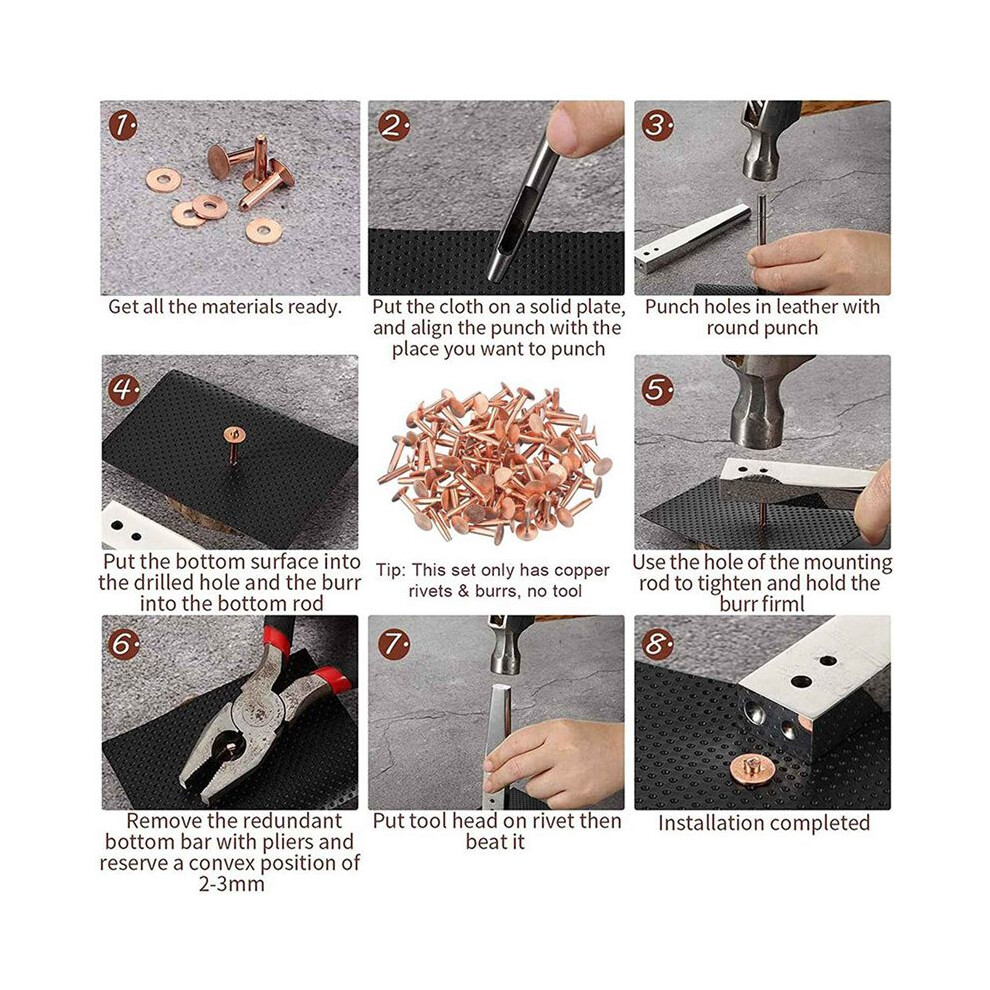 1.
Get all the materials ready.

2.
Put the cloth on a solid plate, and align the punch with the place you want to punch

3.
Punch holes in leather with round punch

4.
Put the bottom surface into the drilled hole and the burr into the bottom rod

Tip: This set only has copper rivets & burrs, no tool

5.
Use the hole of the mounting rod to tighten and hold the burr firml

6.
Remove the redundant bottom bar with pliers and reserve a convex position of 2-3mm

7.
Put tool head on rivet then beat it

8.
Installation completed