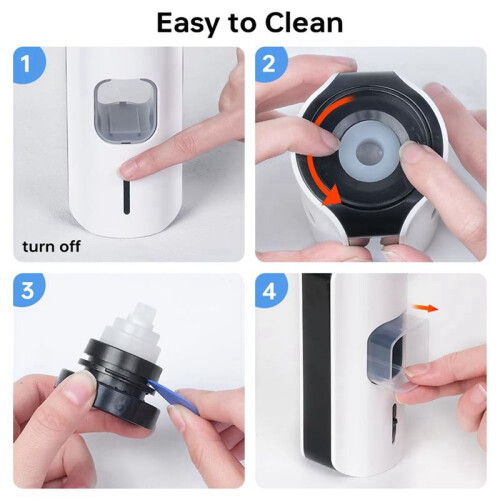 Easy to Clean

1

turn off

2

3

4