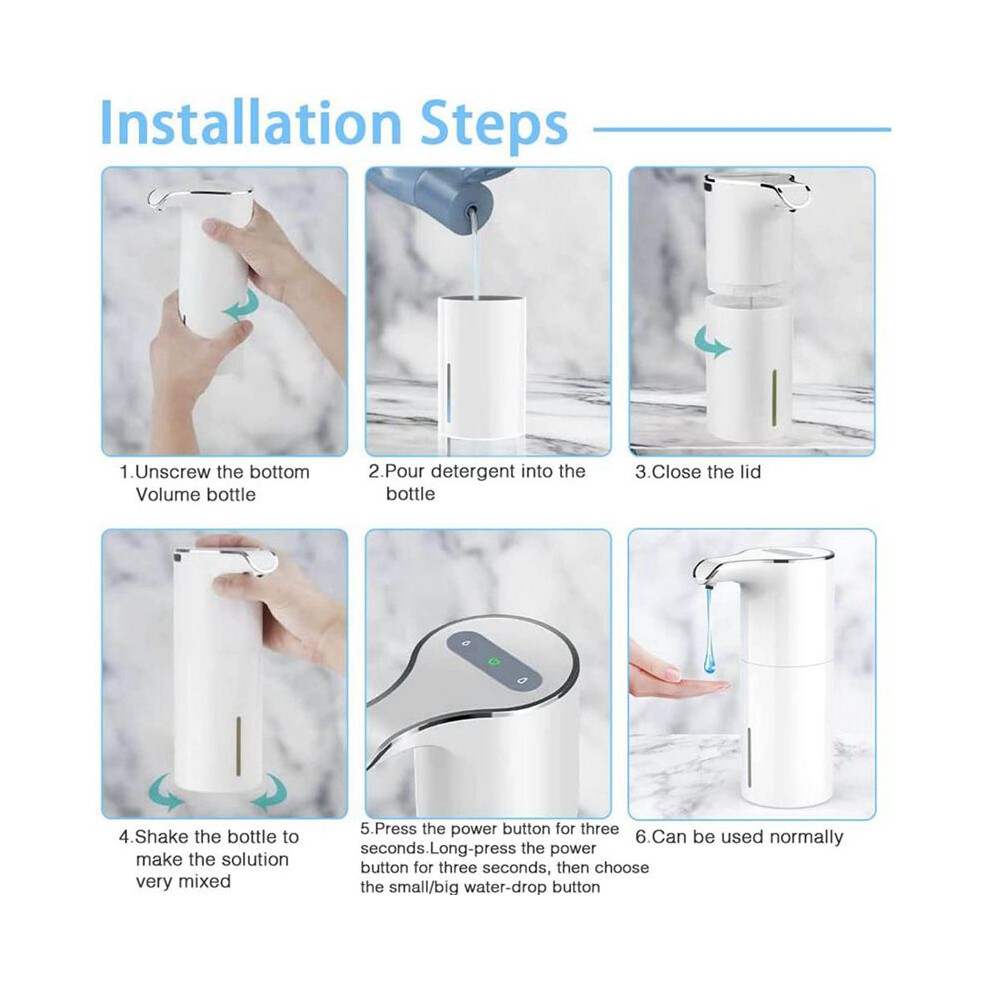 Installation Steps

1.Unscrew the bottom Volume bottle

2.Pour detergent into the bottle

3.Close the lid

4.Shake the bottle to make the solution very mixed

5.Press the power button for three seconds.Long-press the power button for three seconds, then choose the small/big water-drop button

6.Can be used normally