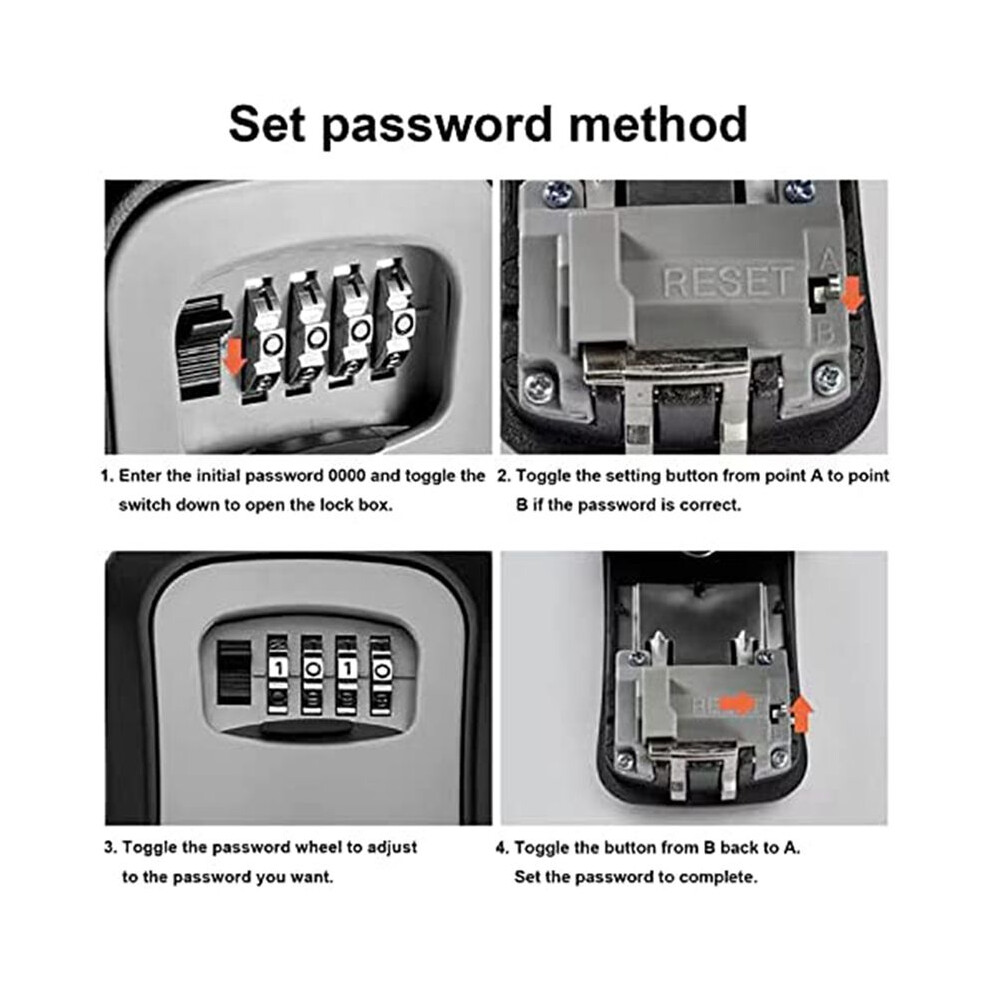 Set password method

0 0 0 0

RESET A B

1. Enter the initial password 0000 and toggle the switch down to open the lock box.

2. Toggle the setting button from point A to point B if the password is correct.

1 0 1 0

3. Toggle the password wheel to adjust to the password you want.

4. Toggle the button from B back to A. Set the password to complete.