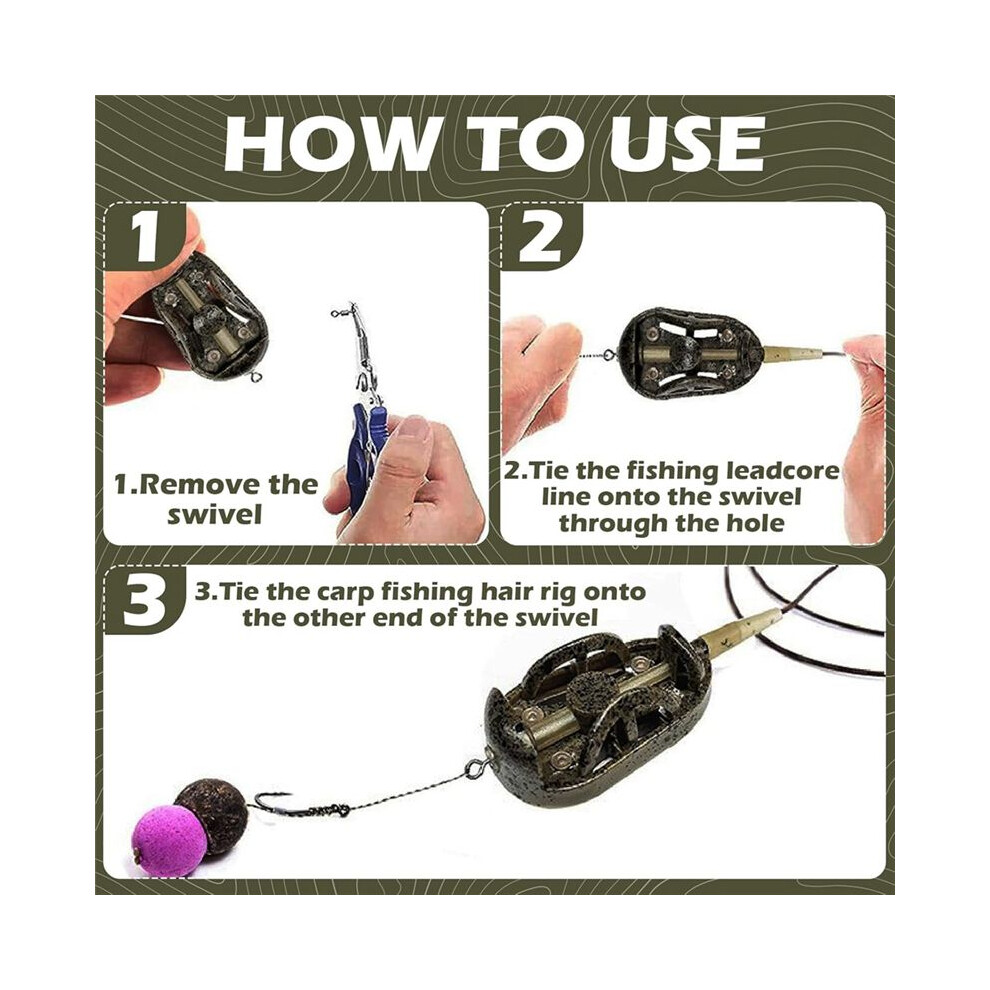 HOW TO USE

1

1.Remove the swivel

2

2.Tie the fishing leadcore line onto the swivel through the hole

3

3.Tie the carp fishing hair rig onto the other end of the swivel