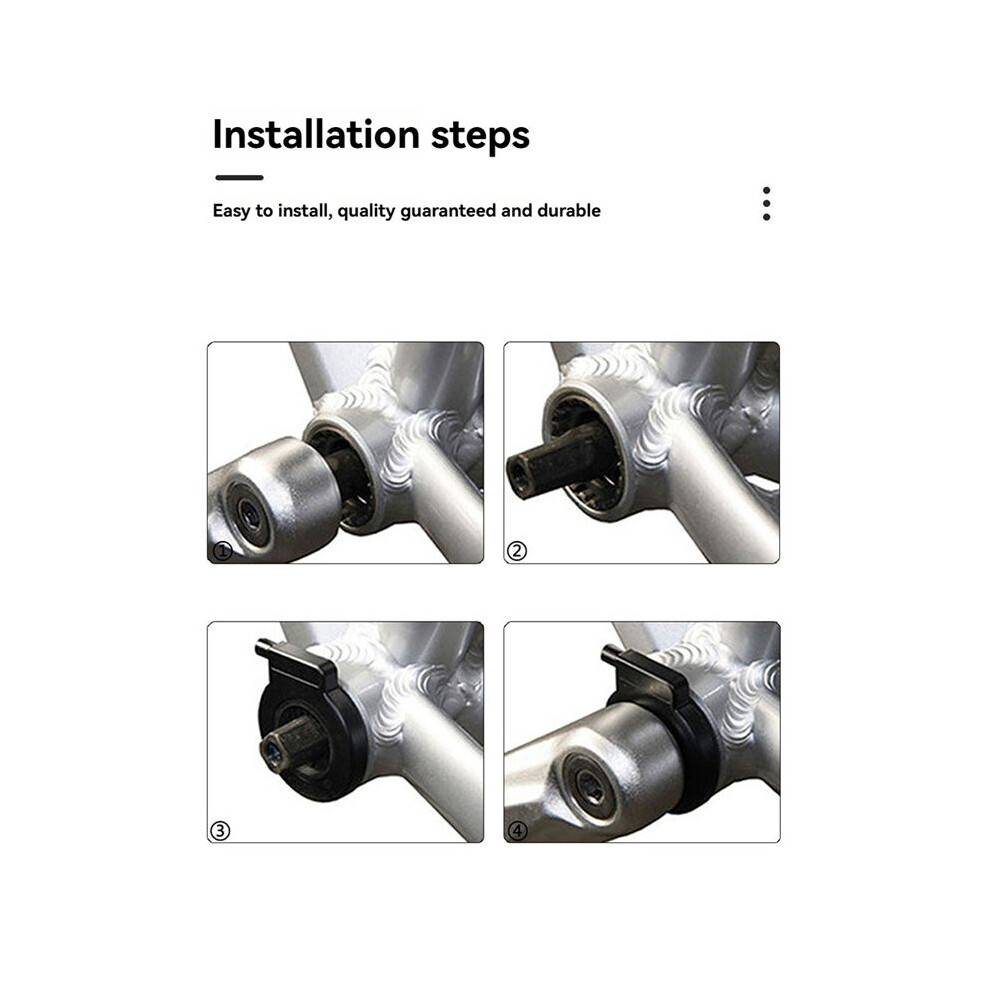 Installation steps

Easy to install, quality guaranteed and durable

①

②

③

④