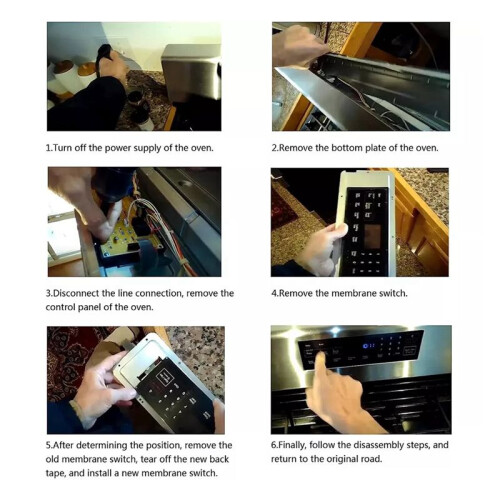 1.Turn off the power supply of the oven.

2.Remove the bottom plate of the oven.

3.Disconnect the line connection, remove the control panel of the oven.

4.Remove the membrane switch.

5.After determining the position, remove the old membrane switch, tear off the new back tape, and install a new membrane switch.

6.Finally, follow the disassembly steps, and return to the original road.