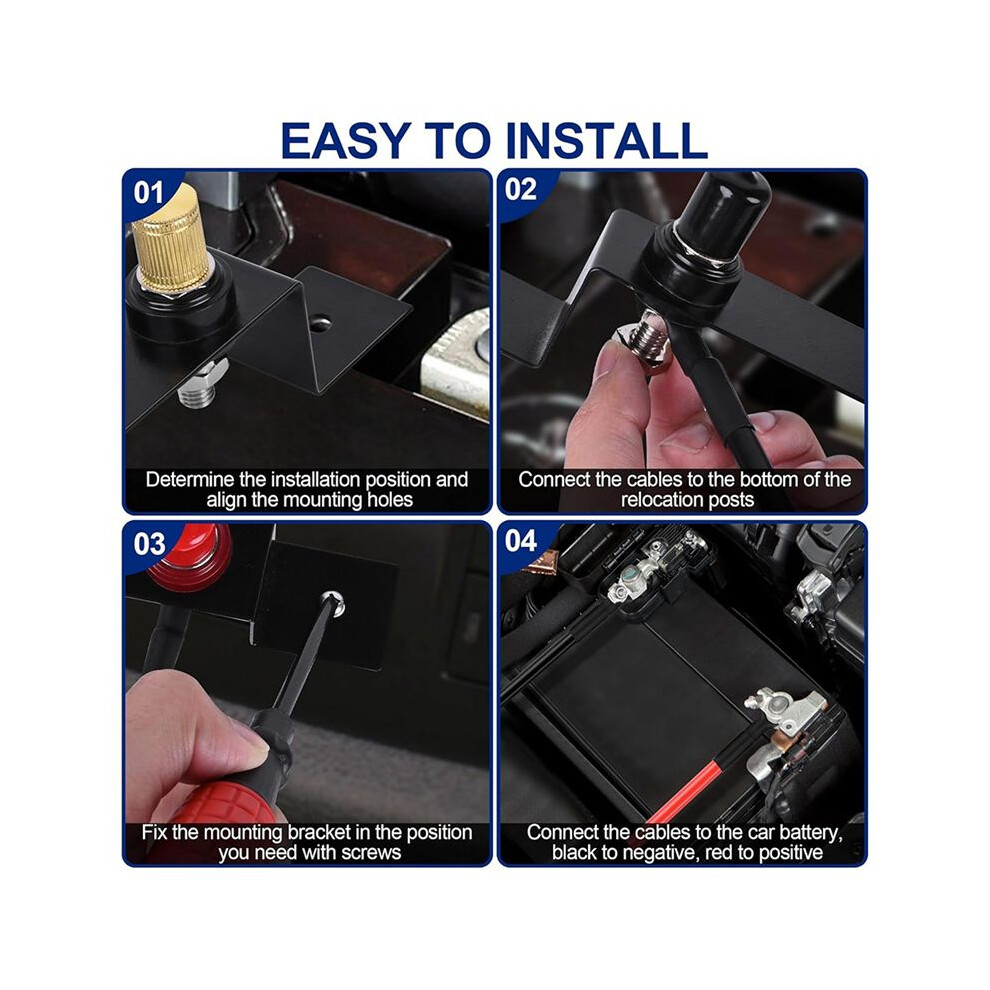 EASY TO INSTALL

01

Determine the installation position and align the mounting holes

02

Connect the cables to the bottom of the relocation posts

03

Fix the mounting bracket in the position you need with screws

04

Connect the cables to the car battery, black to negative, red to positive