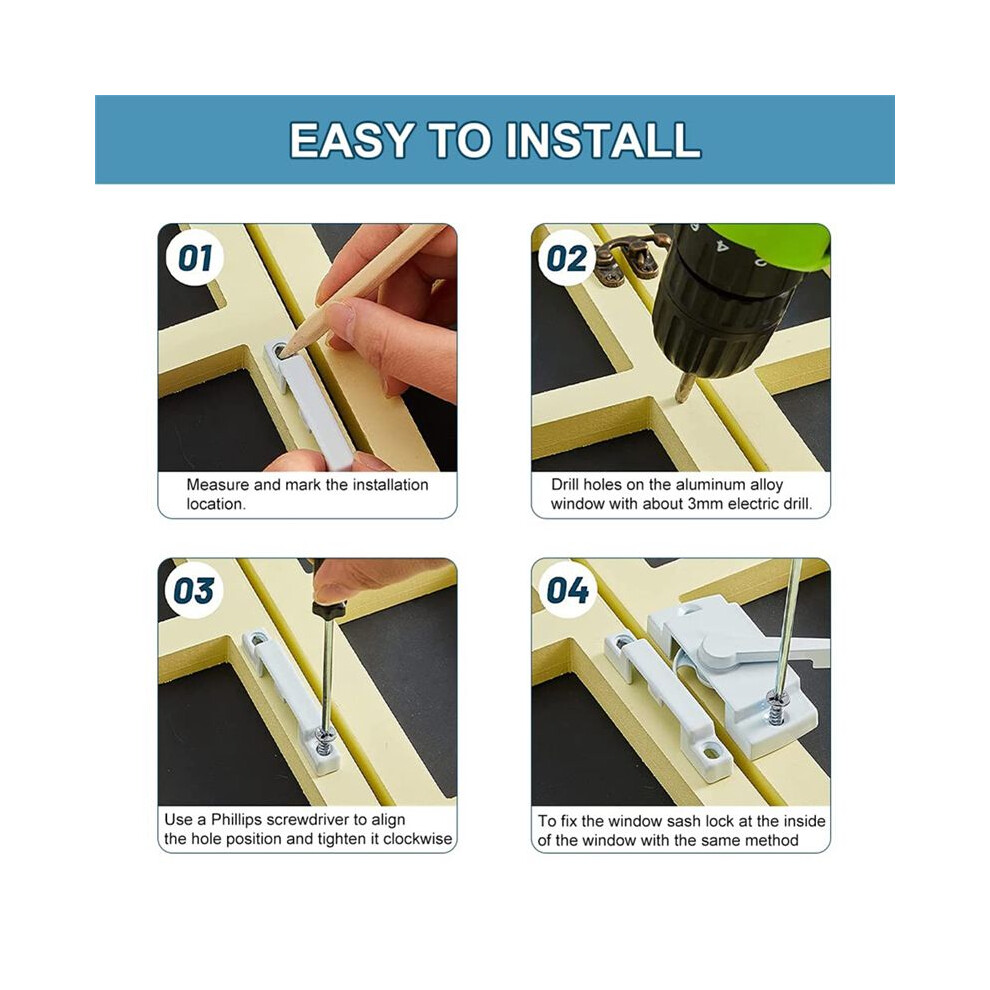 EASY TO INSTALL

01

Measure and mark the installation location.

02

Drill holes on the aluminum alloy window with about 3mm electric drill.

03

Use a Phillips screwdriver to align the hole position and tighten it clockwise

04

To fix the window sash lock at the inside of the window with the same method