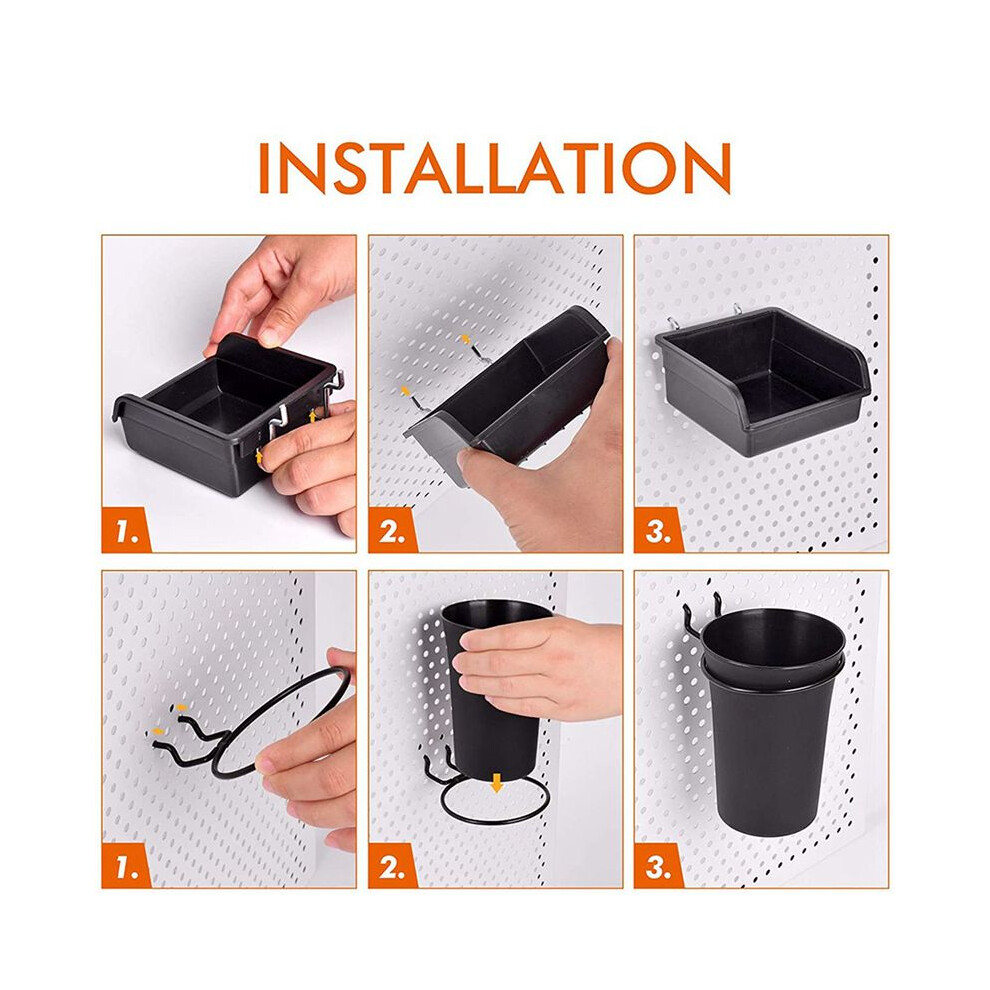 INSTALLATION

1.

2.

3.

1.

2.

3.