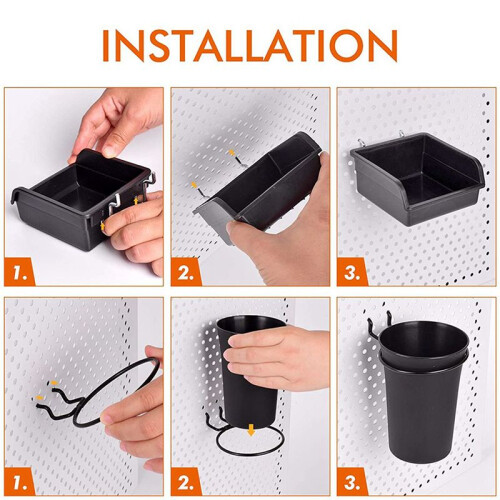 INSTALLATION

1.

2.

3.

1.

2.

3.