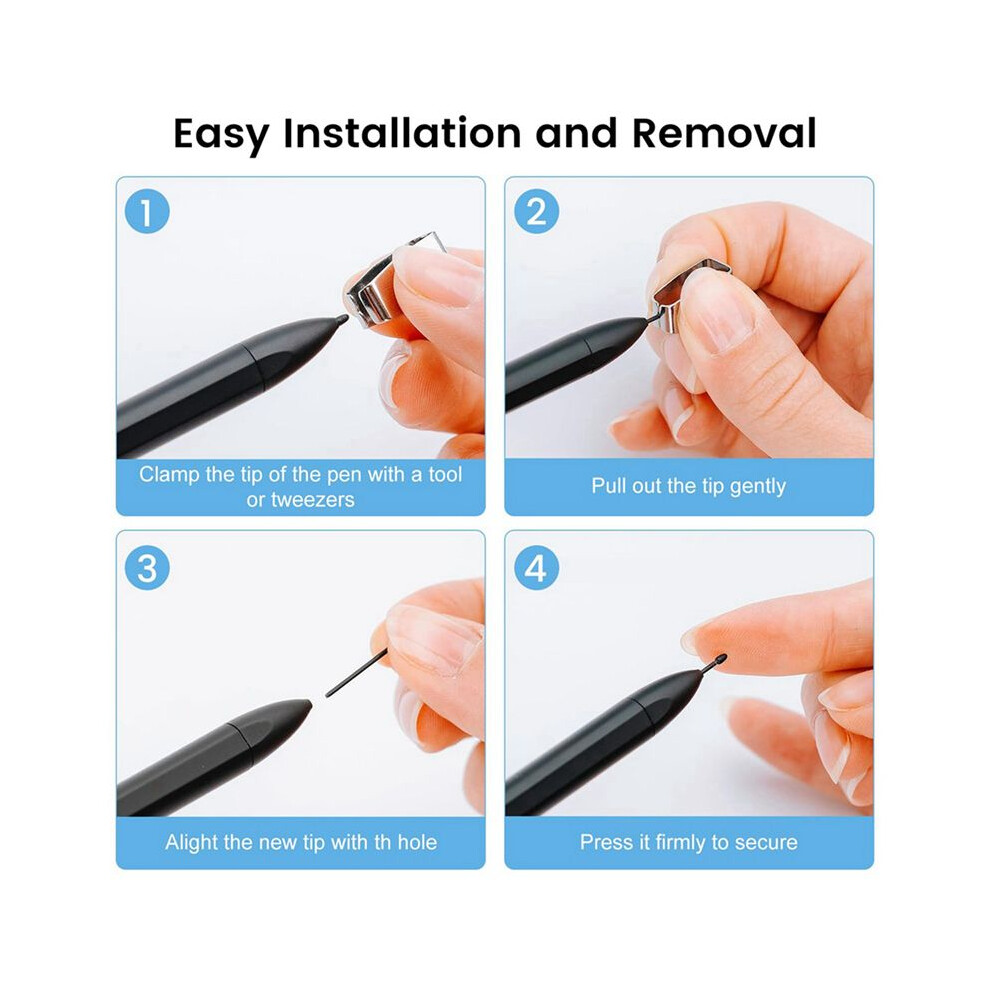 Easy Installation and Removal

1

Clamp the tip of the pen with a tool or tweezers

2

Pull out the tip gently

3

Alight the new tip with th hole

4

Press it firmly to secure