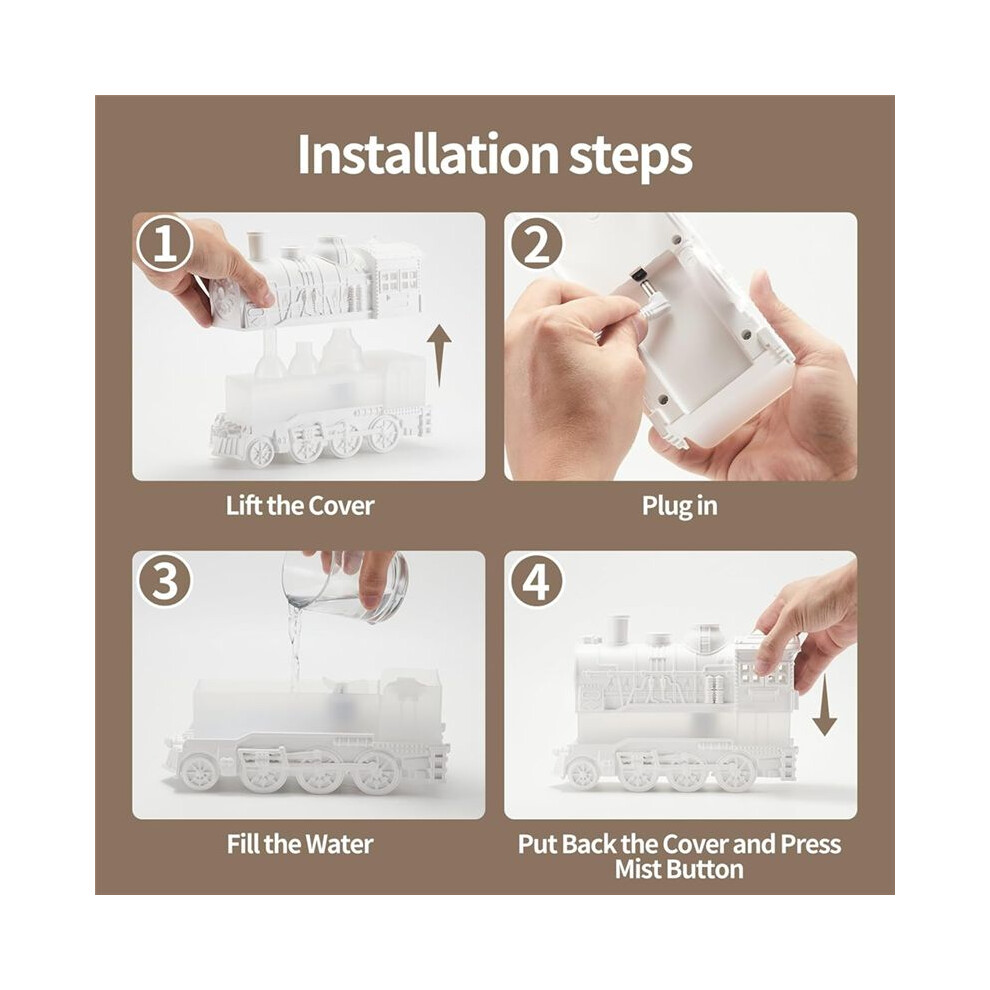 Installation steps

1

Lift the Cover

2

Plug in

3

Fill the Water

4

Put Back the Cover and Press Mist Button