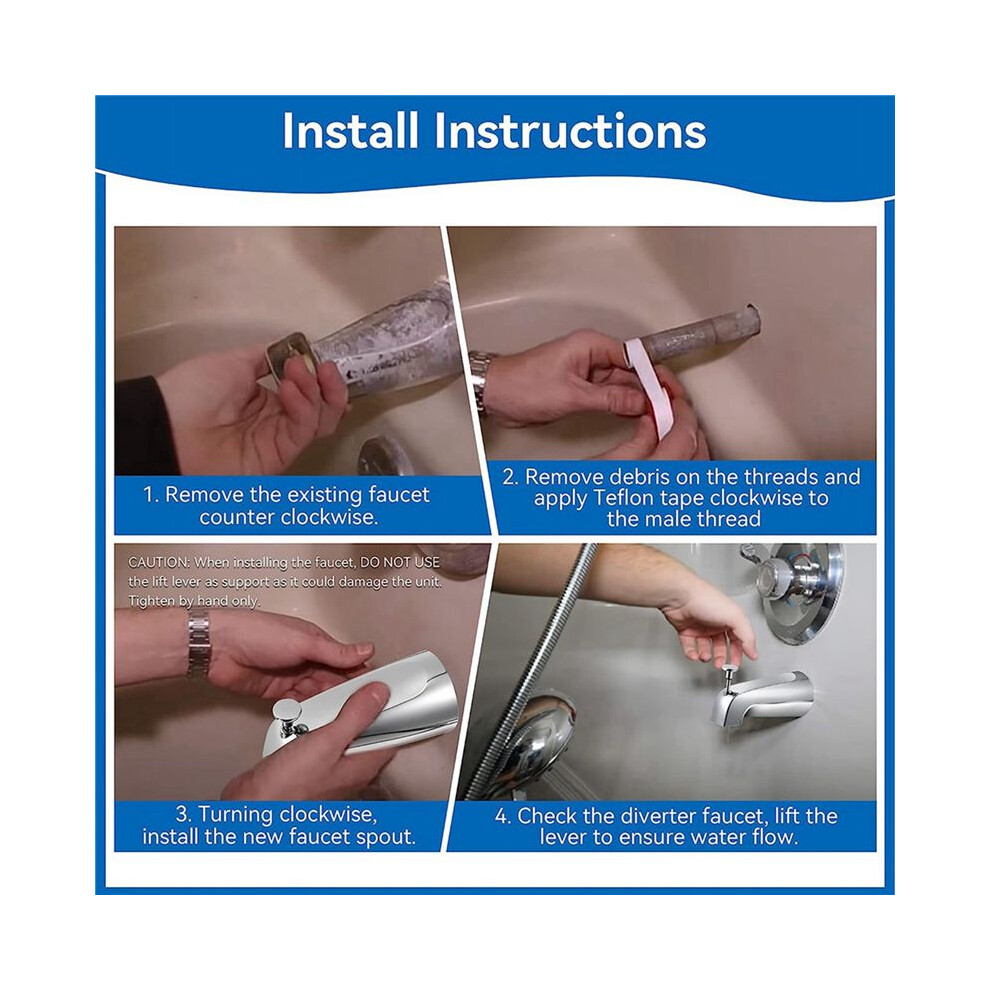 Install Instructions

1. Remove the existing faucet counter clockwise.

2. Remove debris on the threads and apply Teflon tape clockwise to the male thread

CAUTION: When installing the faucet, DO NOT USE the lift lever as support as it could damage the unit. Tighten by hand only.

3. Turning clockwise, install the new faucet spout.

4. Check the diverter faucet, lift the lever to ensure water flow.