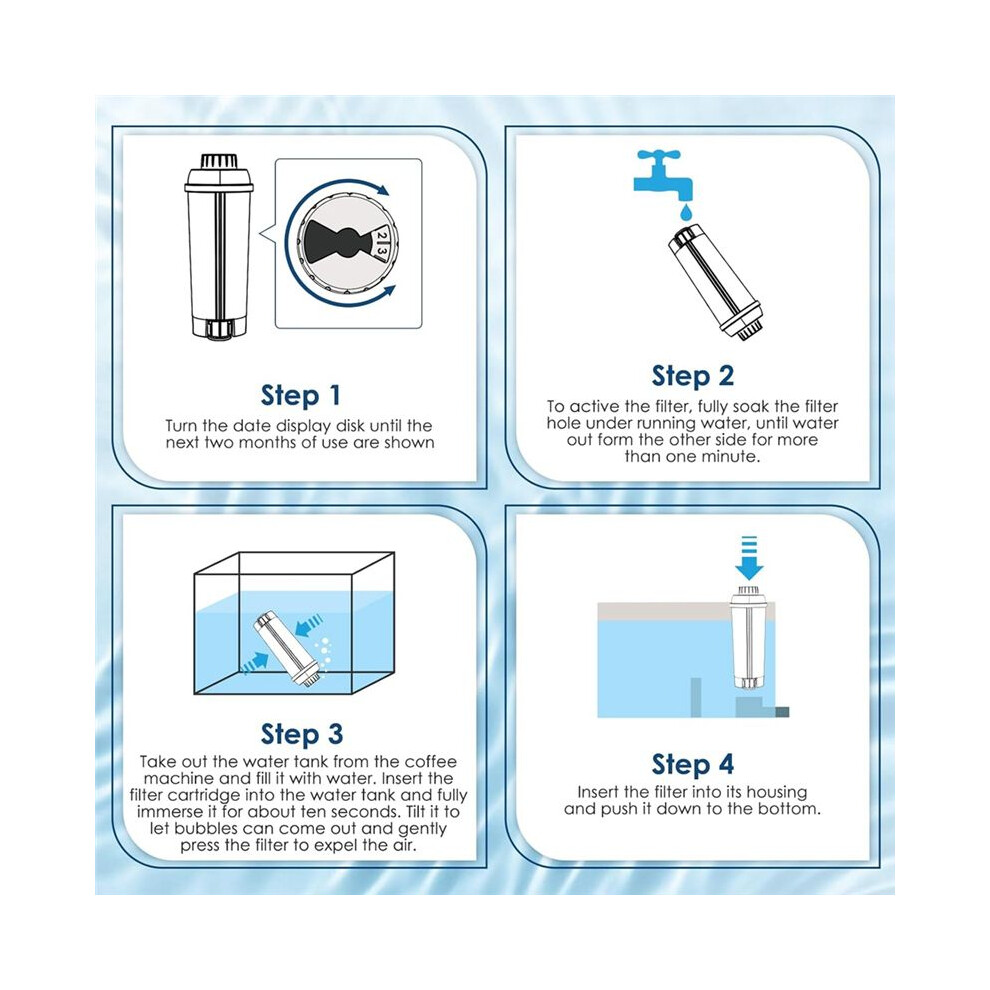 2
3

Step 1
Turn the date display disk until the next two months of use are shown

Step 2
To active the filter, fully soak the filter hole under running water, until water out form the other side for more than one minute.

Step 3
Take out the water tank from the coffee machine and fill it with water. Insert the filter cartridge into the water tank and fully immerse it for about ten seconds. Tilt it to let bubbles can come out and gently press the filter to expel the air.

Step 4
Insert the filter into its housing and push it down to the bottom.