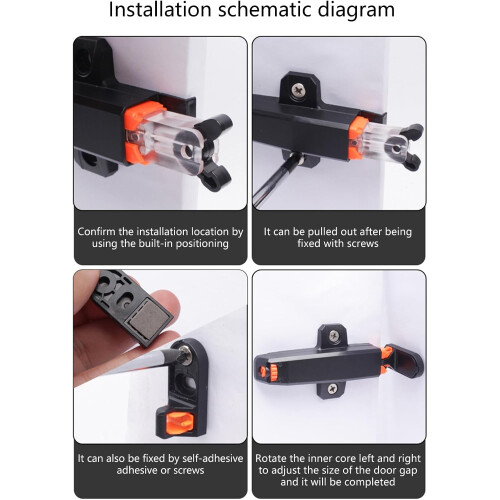 Installation schematic diagram

Confirm the installation location by using the built-in positioning

It can be pulled out after being fixed with screws

It can also be fixed by self-adhesive adhesive or screws

Rotate the inner core left and right to adjust the size of the door gap and it will be completed