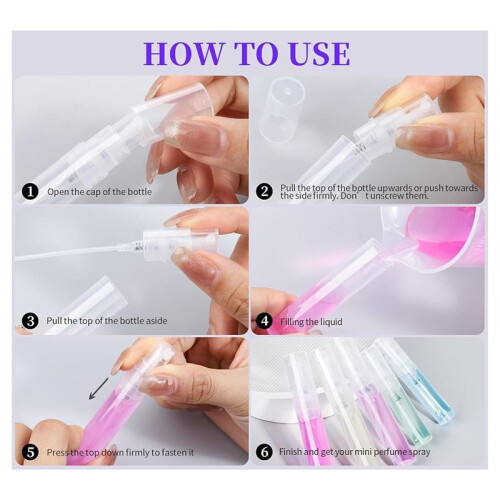 HOW TO USE

1 Open the cap of the bottle

2 Pull the top of the bottle upwards or push towards the side firmly. Don' t unscrew them.

3 Pull the top of the bottle aside

4 Filling the liquid

5 Press the top down firmly to fasten it

6 Finish and get your mini perfume spray