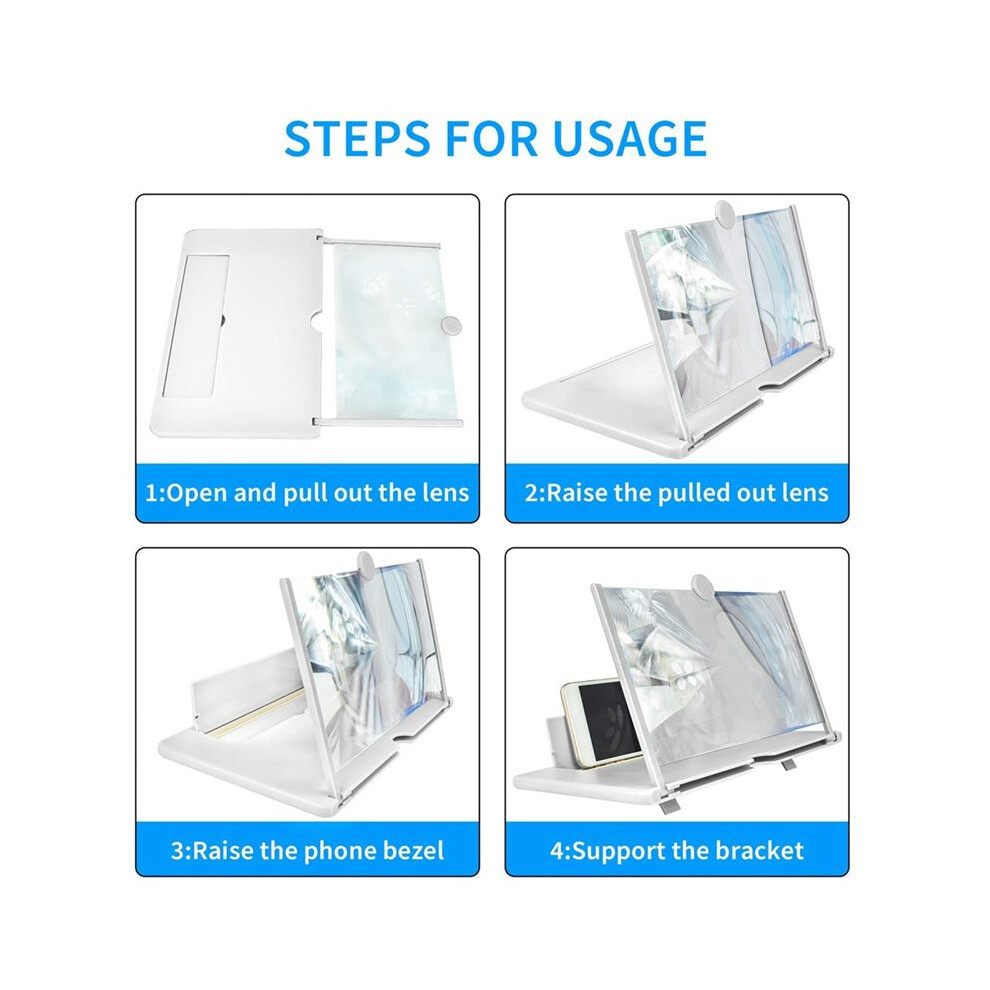 STEPS FOR USAGE

1:Open and pull out the lens

2:Raise the pulled out lens

3:Raise the phone bezel

4:Support the bracket