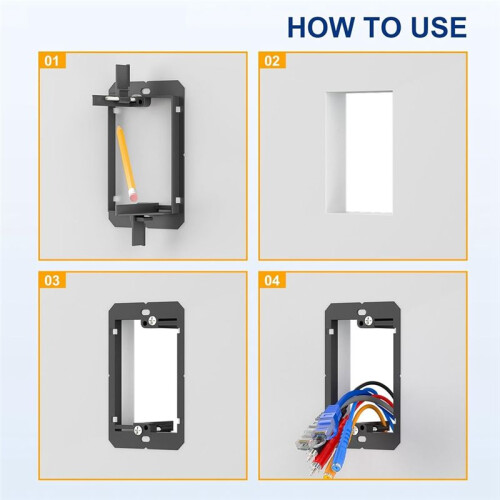 HOW TO USE

01

02

03

04