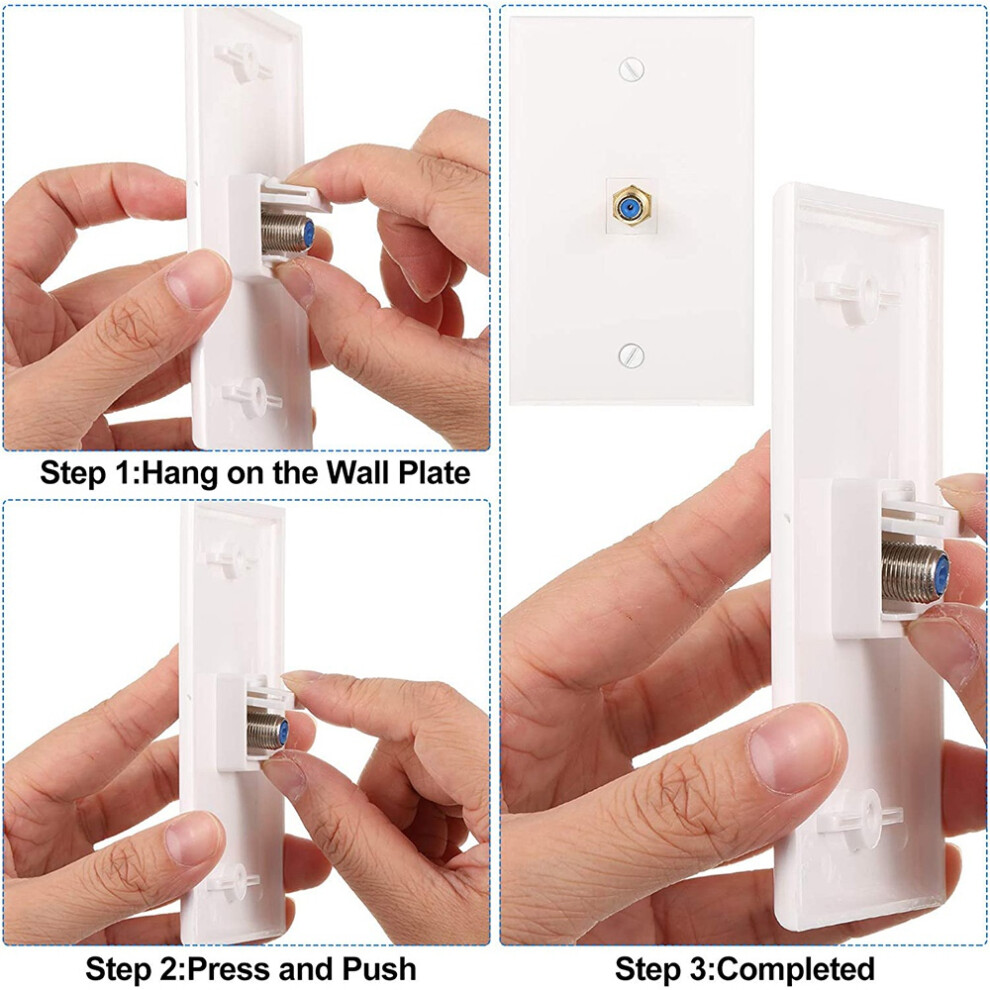 Step 1:Hang on the Wall Plate

Step 2:Press and Push

Step 3:Completed