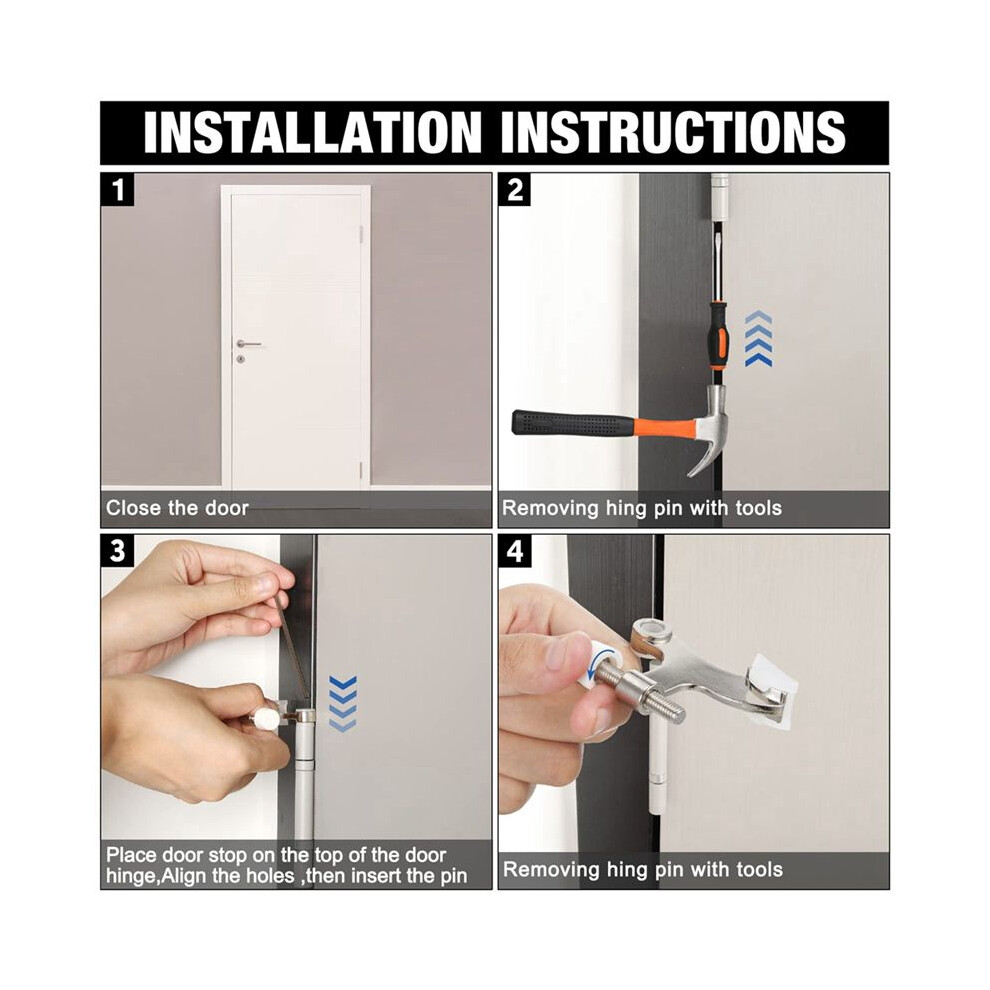 INSTALLATION INSTRUCTIONS

1

Close the door

2

Removing hing pin with tools

3

Place door stop on the top of the door hinge,Align the holes ,then insert the pin

4

Removing hing pin with tools