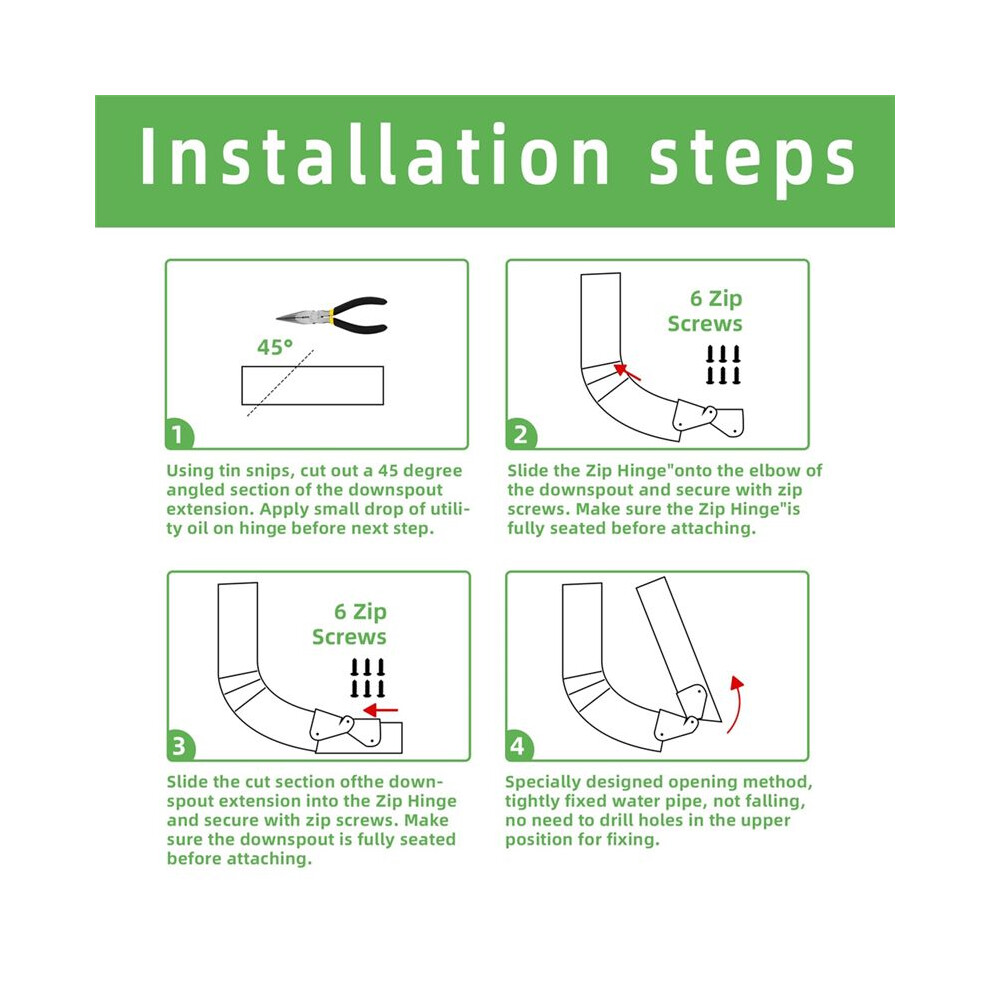 Installation steps

45°

1

Using tin snips, cut out a 45 degree angled section of the downspout extension. Apply small drop of utility oil on hinge before next step.

6 Zip Screws

2

Slide the Zip Hinge"onto the elbow of the downspout and secure with zip screws. Make sure the Zip Hinge"is fully seated before attaching.

6 Zip Screws

3

Slide the cut section ofthe downspout extension into the Zip Hinge and secure with zip screws. Make sure the downspout is fully seated before attaching.

4

Specially designed opening method, tightly fixed water pipe, not falling, no need to drill holes in the upper position for fixing.