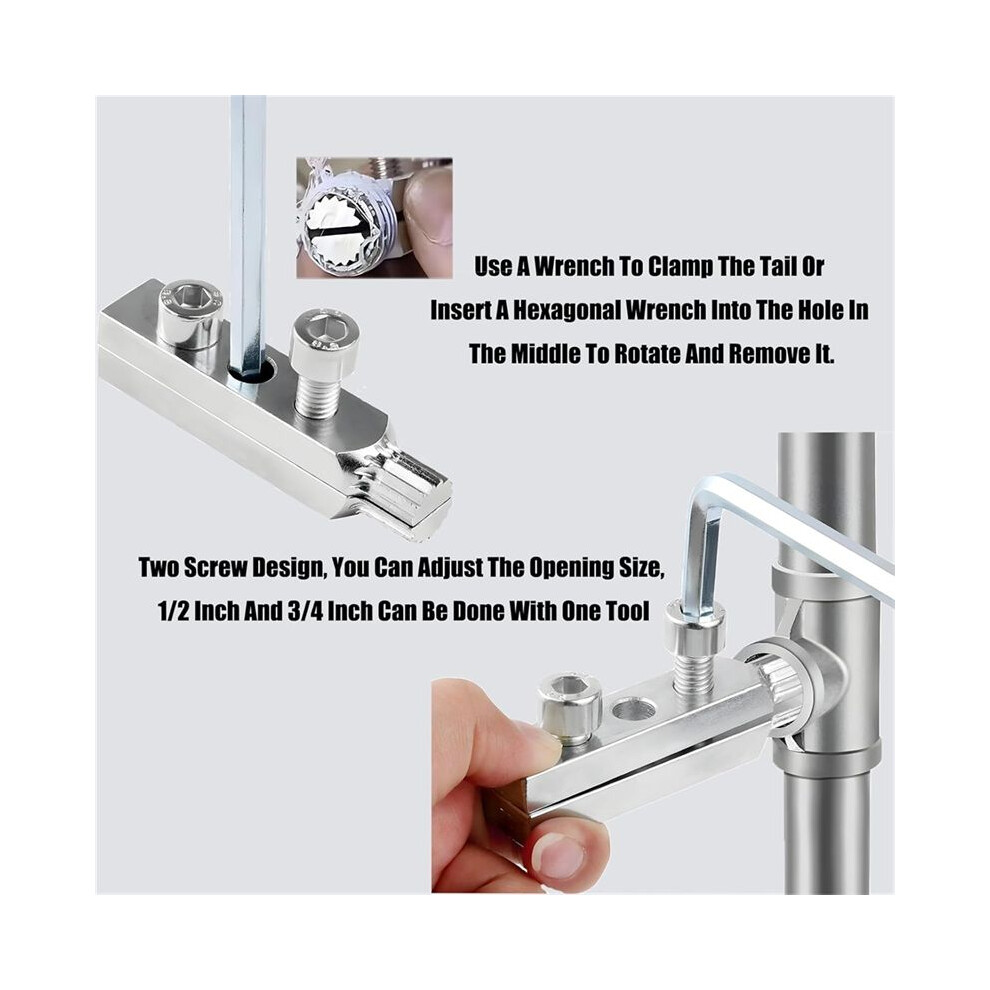 Use A Wrench To Clamp The Tail Or Insert A Hexagonal Wrench Into The Hole In The Middle To Rotate And Remove It.

Two Screw Design, You Can Adjust The Opening Size, 1/2 Inch And 3/4 Inch Can Be Done With One Tool