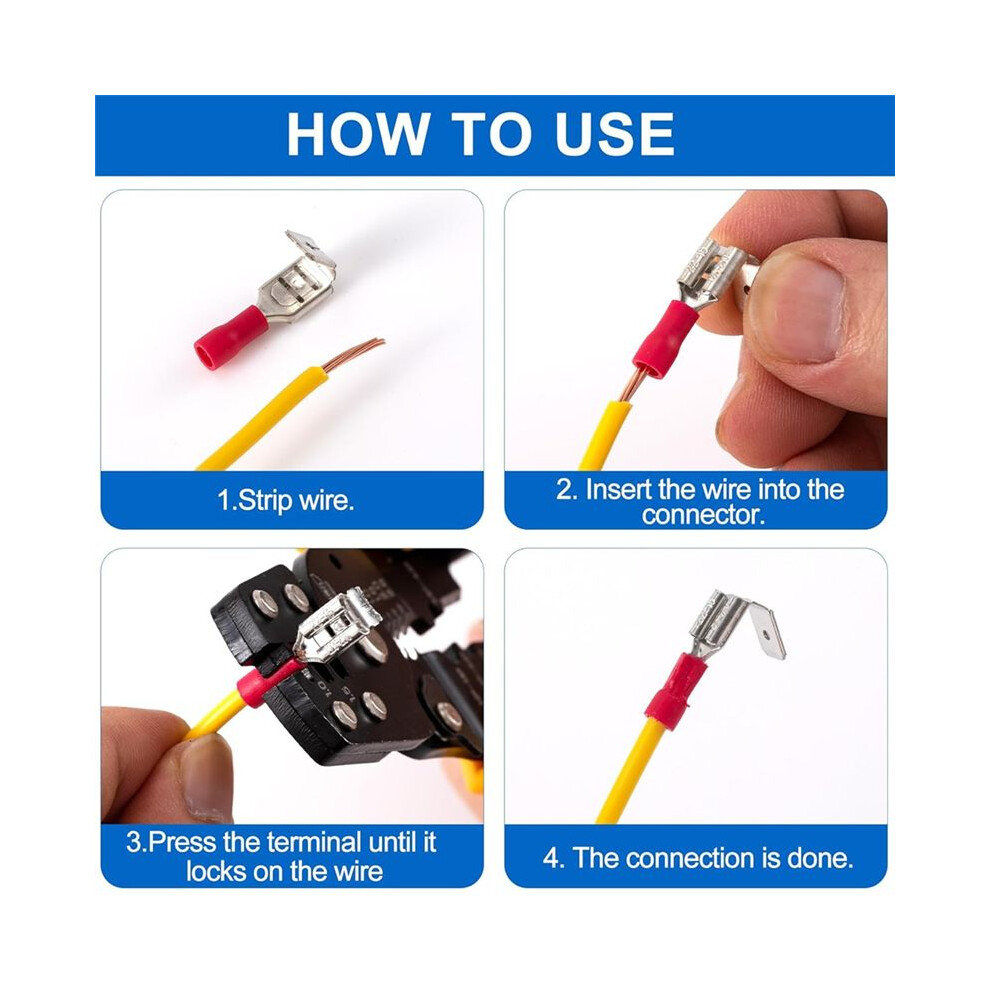 HOW TO USE

1.Strip wire.

2. Insert the wire into the connector.

3.Press the terminal until it locks on the wire

4. The connection is done.