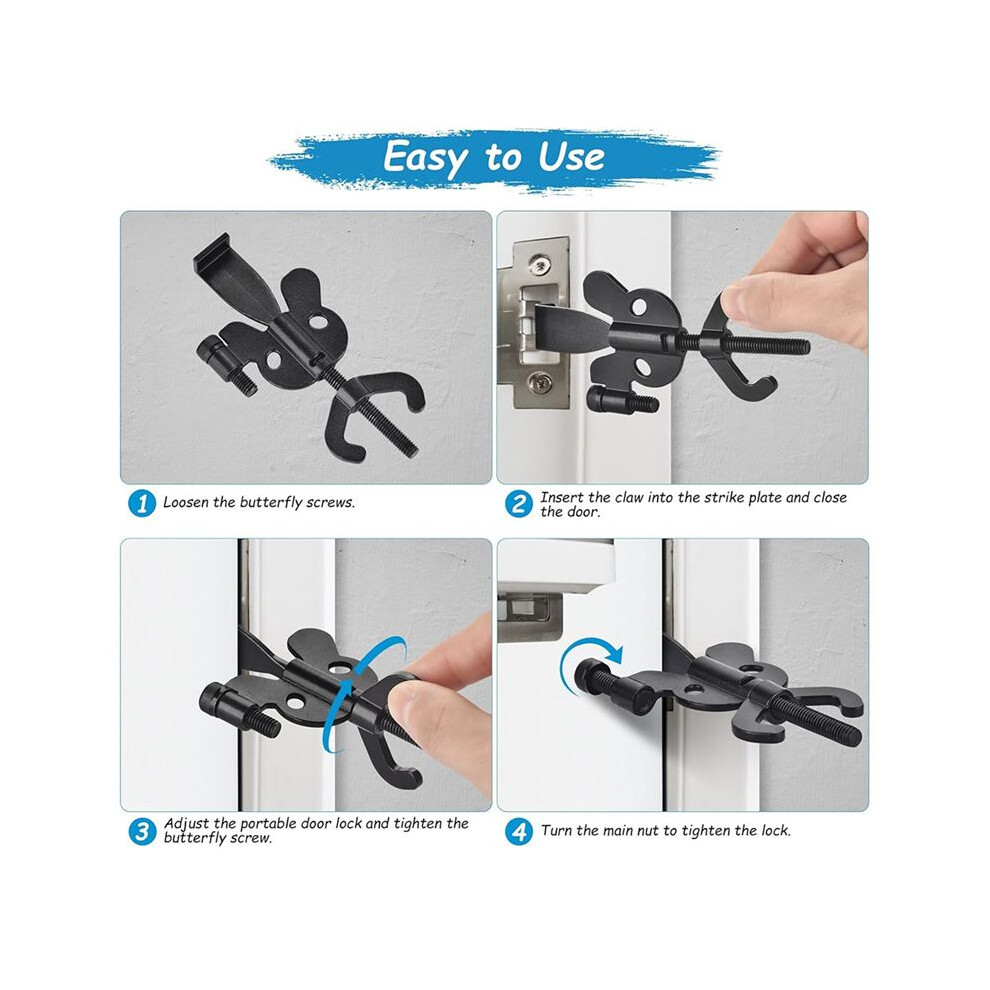 Easy to Use

1 Loosen the butterfly screws.

2 Insert the claw into the strike plate and close the door.

3 Adjust the portable door lock and tighten the butterfly screw.

4 Turn the main nut to tighten the lock.