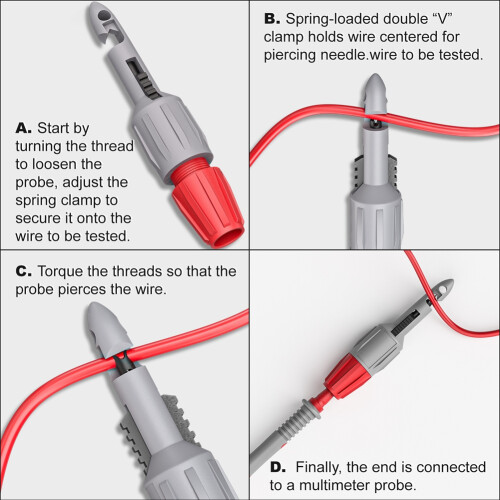 A. Start by turning the thread to loosen the probe, adjust the spring clamp to secure it onto the wire to be tested.

B. Spring-loaded double “V” clamp holds wire centered for piercing needle.wire to be tested.

C. Torque the threads so that the probe pierces the wire.

D. Finally, the end is connected to a multimeter probe.