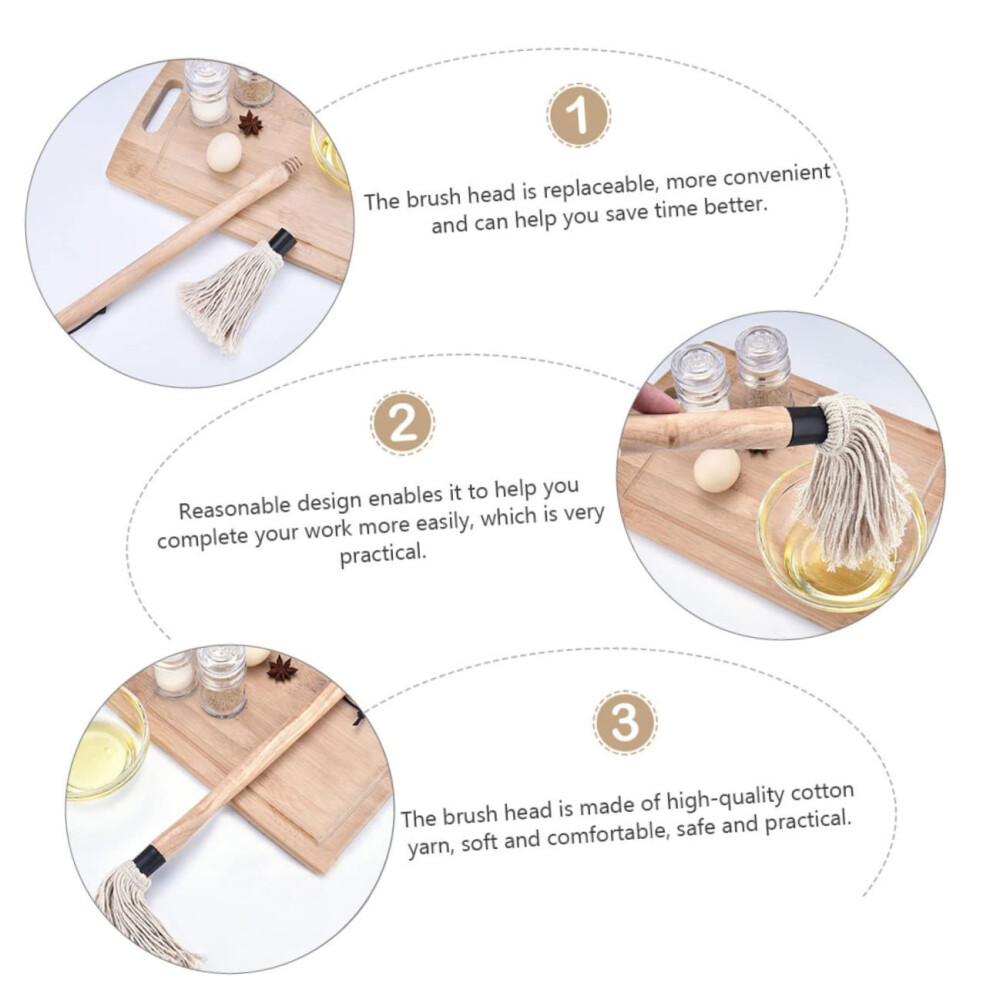 1

The brush head is replaceable, more convenient and can help you save time better.

2

Reasonable design enables it to help you complete your work more easily, which is very practical.

3

The brush head is made of high-quality cotton yarn, soft and comfortable, safe and practical.