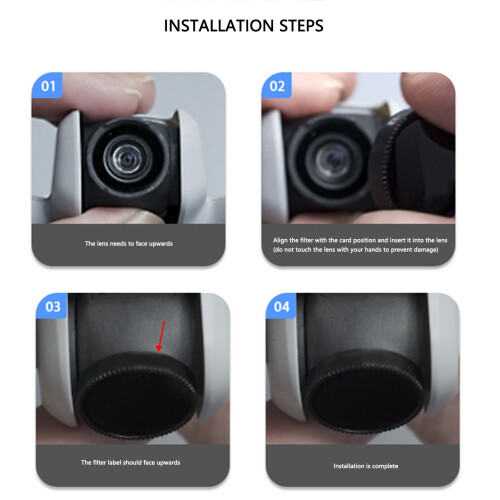 INSTALLATION STEPS

01

The lens needs to face upwards

02

Align the filter with the card position and insert it into the lens (do not touch the lens with your hands to prevent damage)

03

The filter label should face upwards

04

Installation is complete